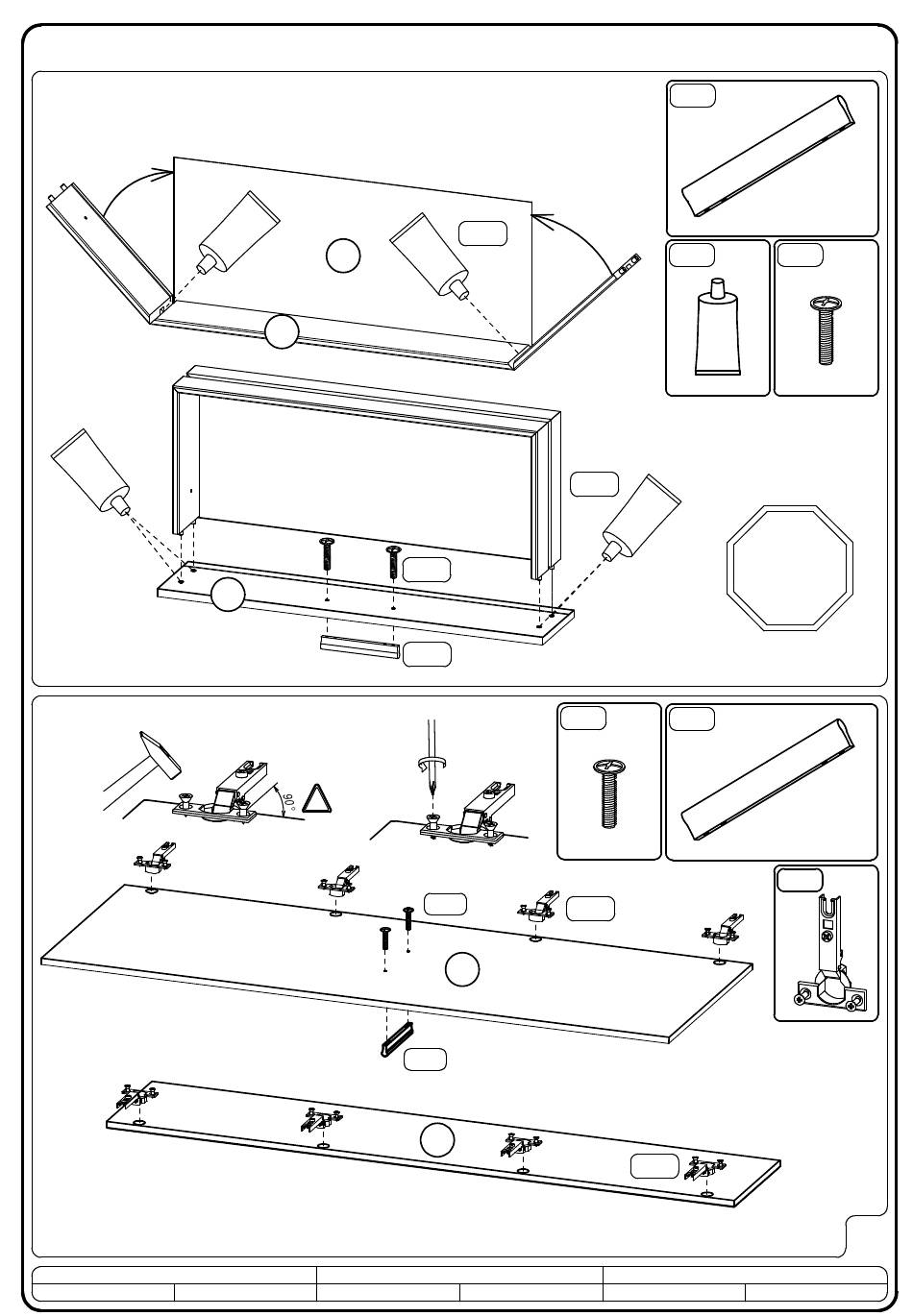 90°