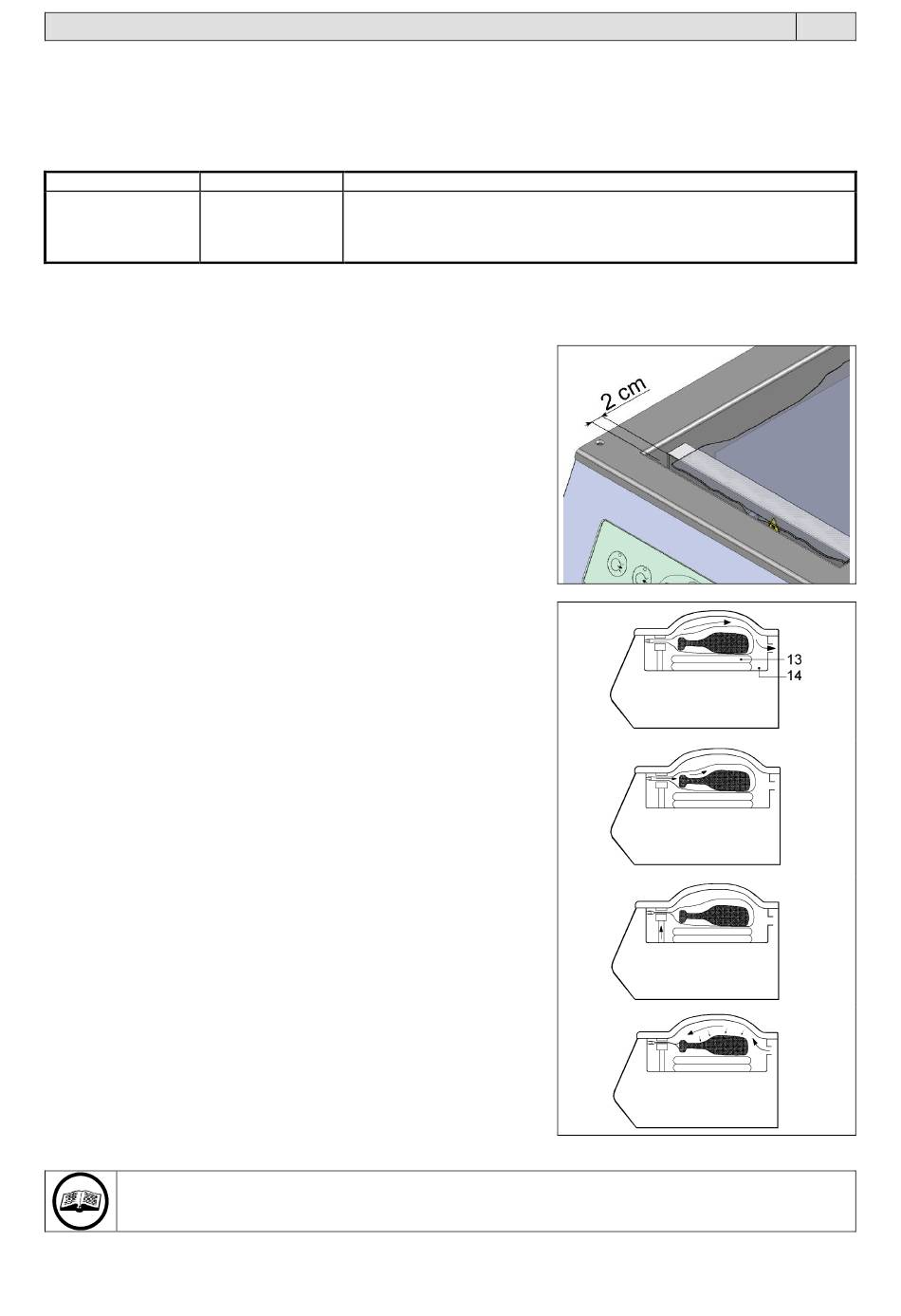 2 cm

13
14