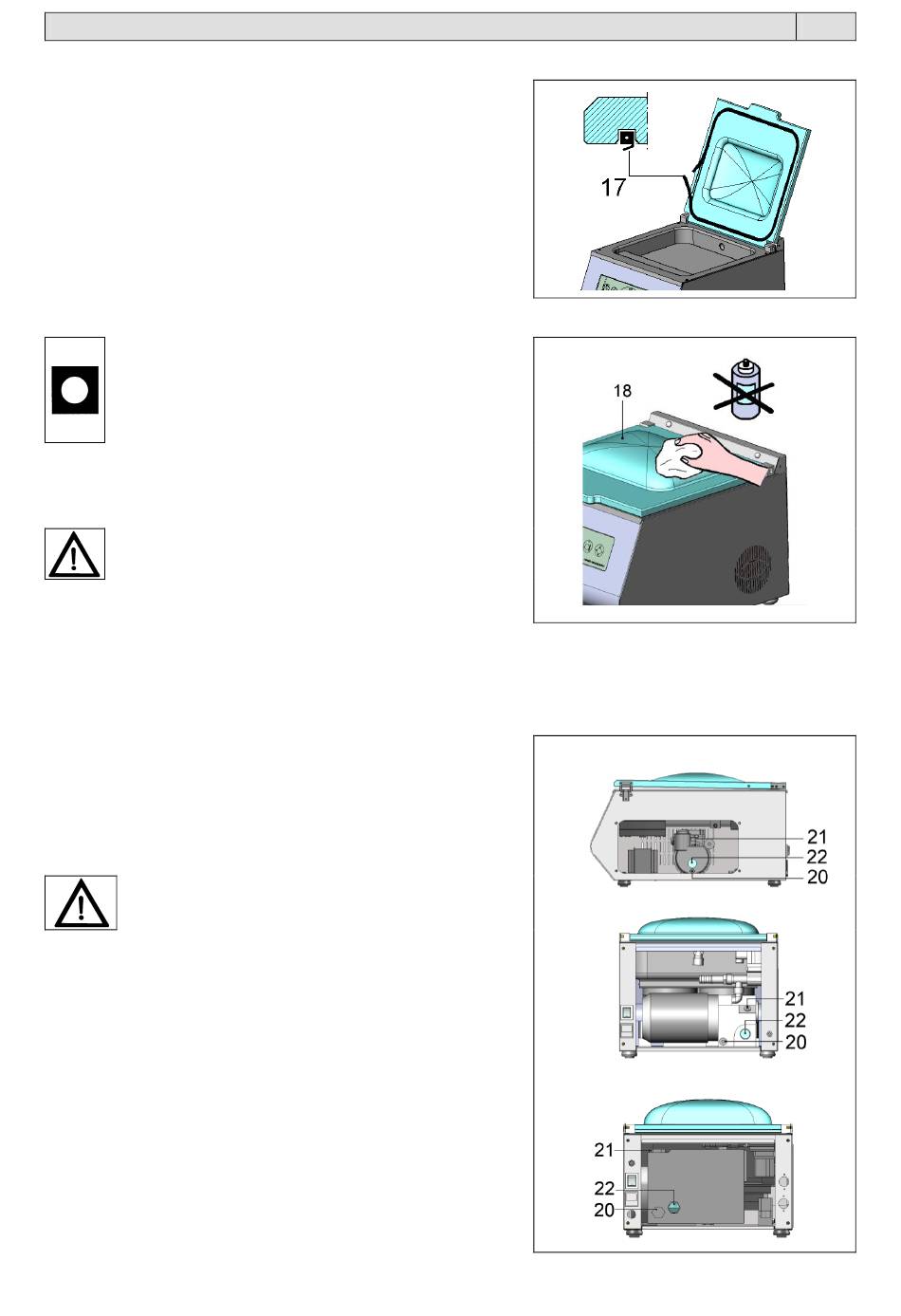 17

18

21
22
20

21
22
20

21
22
20