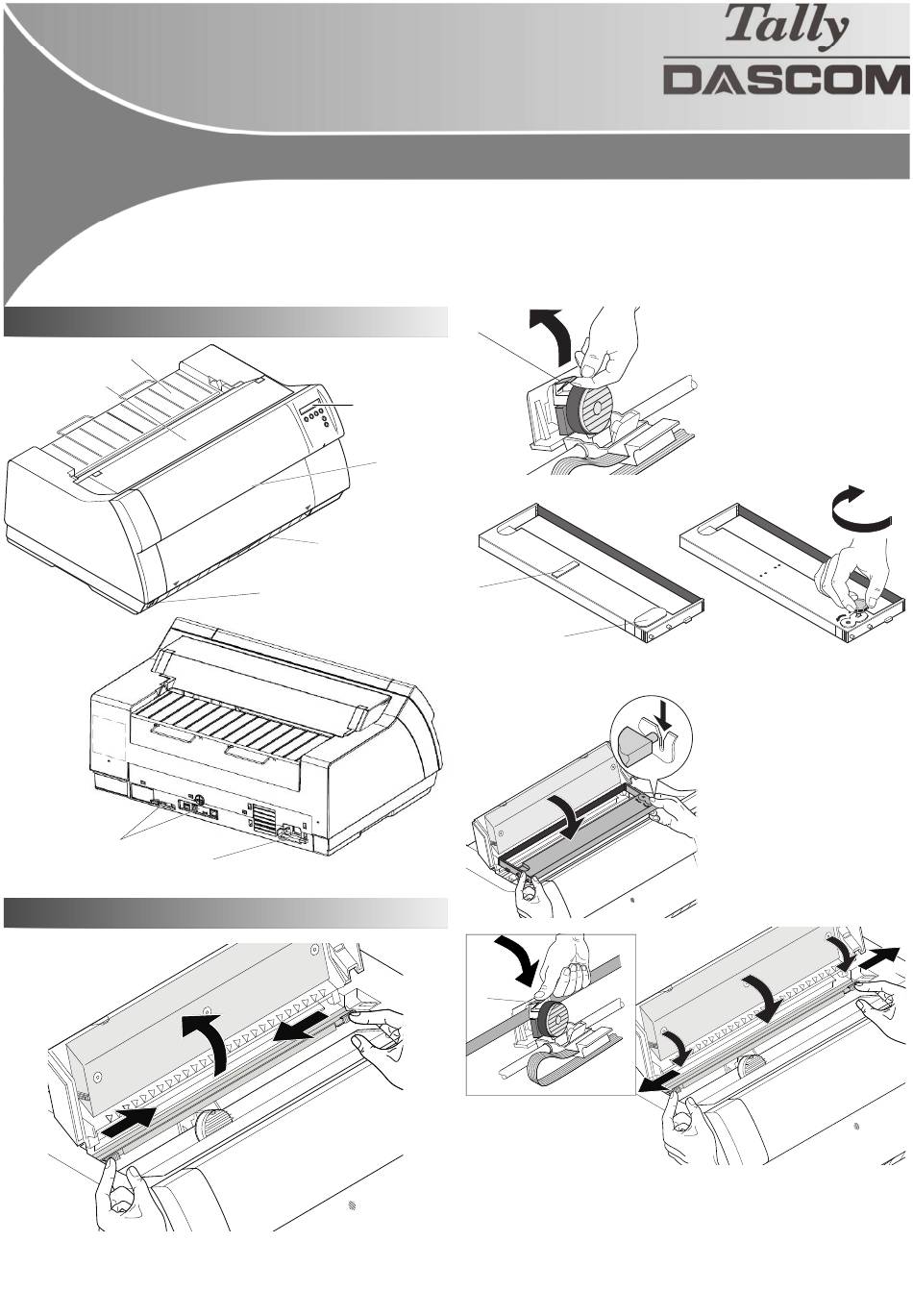 Tally
DASCOM