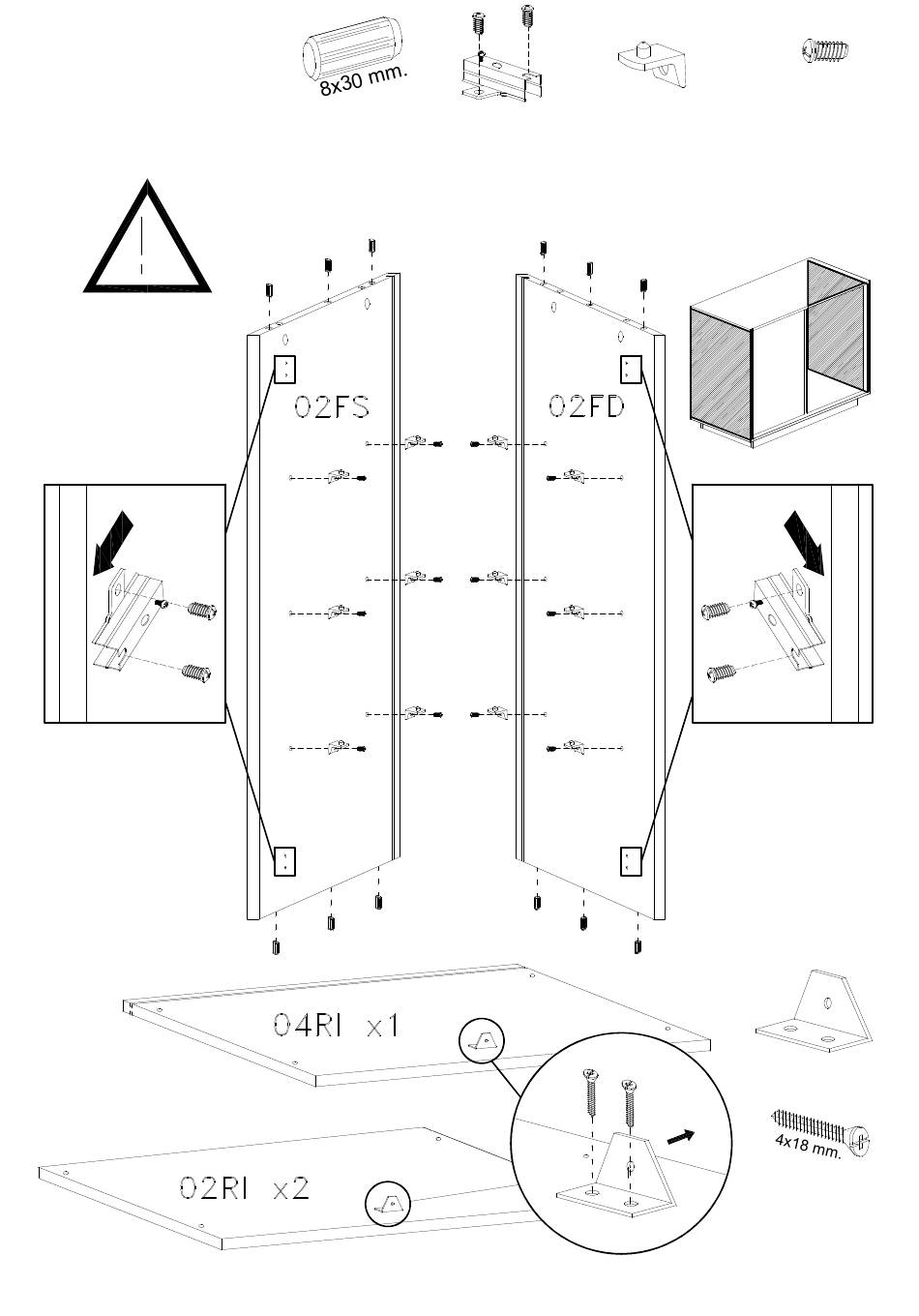 8x30 mm.

02FS

02FD

04RI x1

02RI x2

4x18 mm.