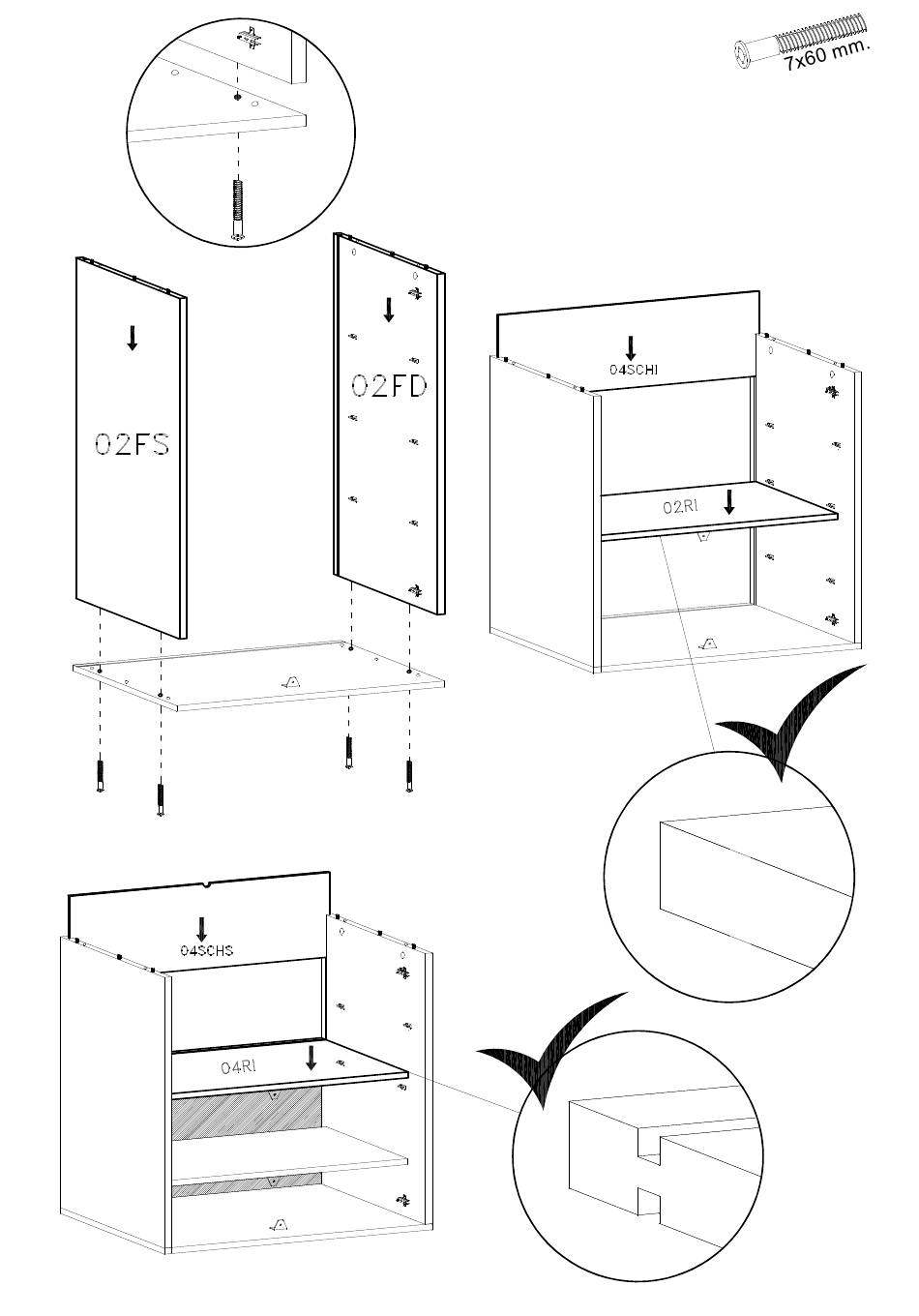 7x60 mm.

02FS

02FD

04SCHI

02RI

04SCHS

04RI