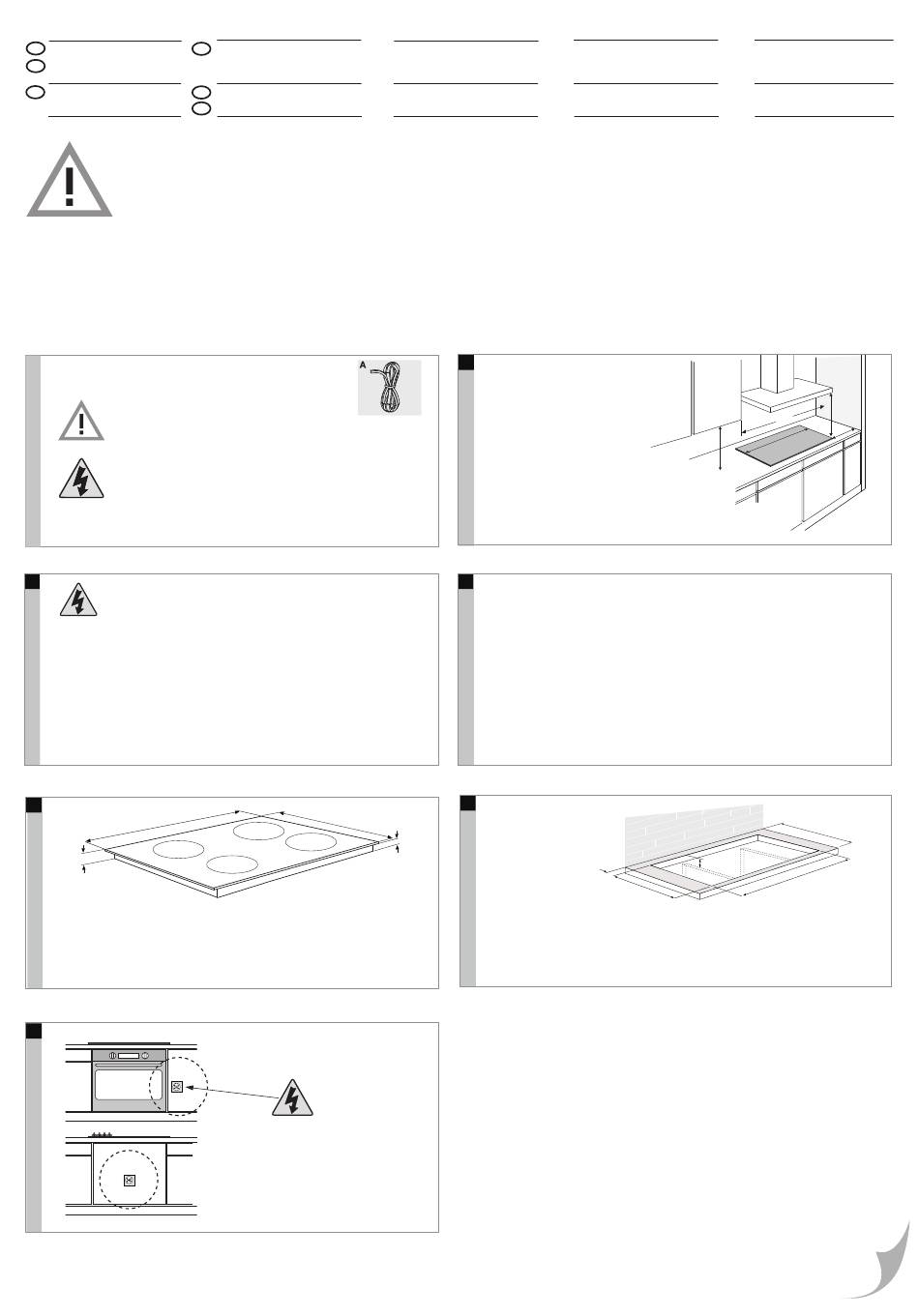 A