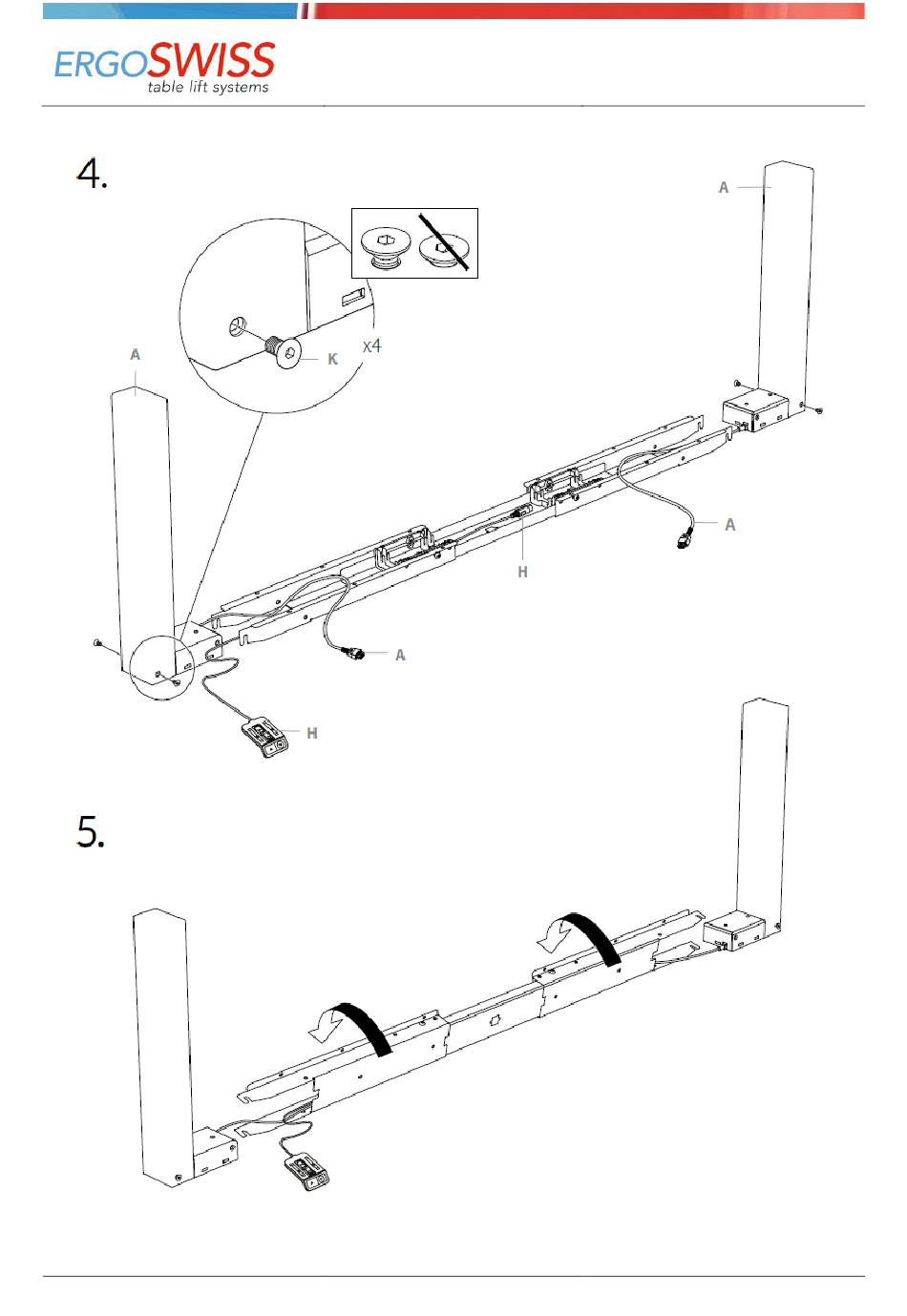 ERGOSWISS
table lift systems

4.

A

A

K

x4

A

H

A

H

5.