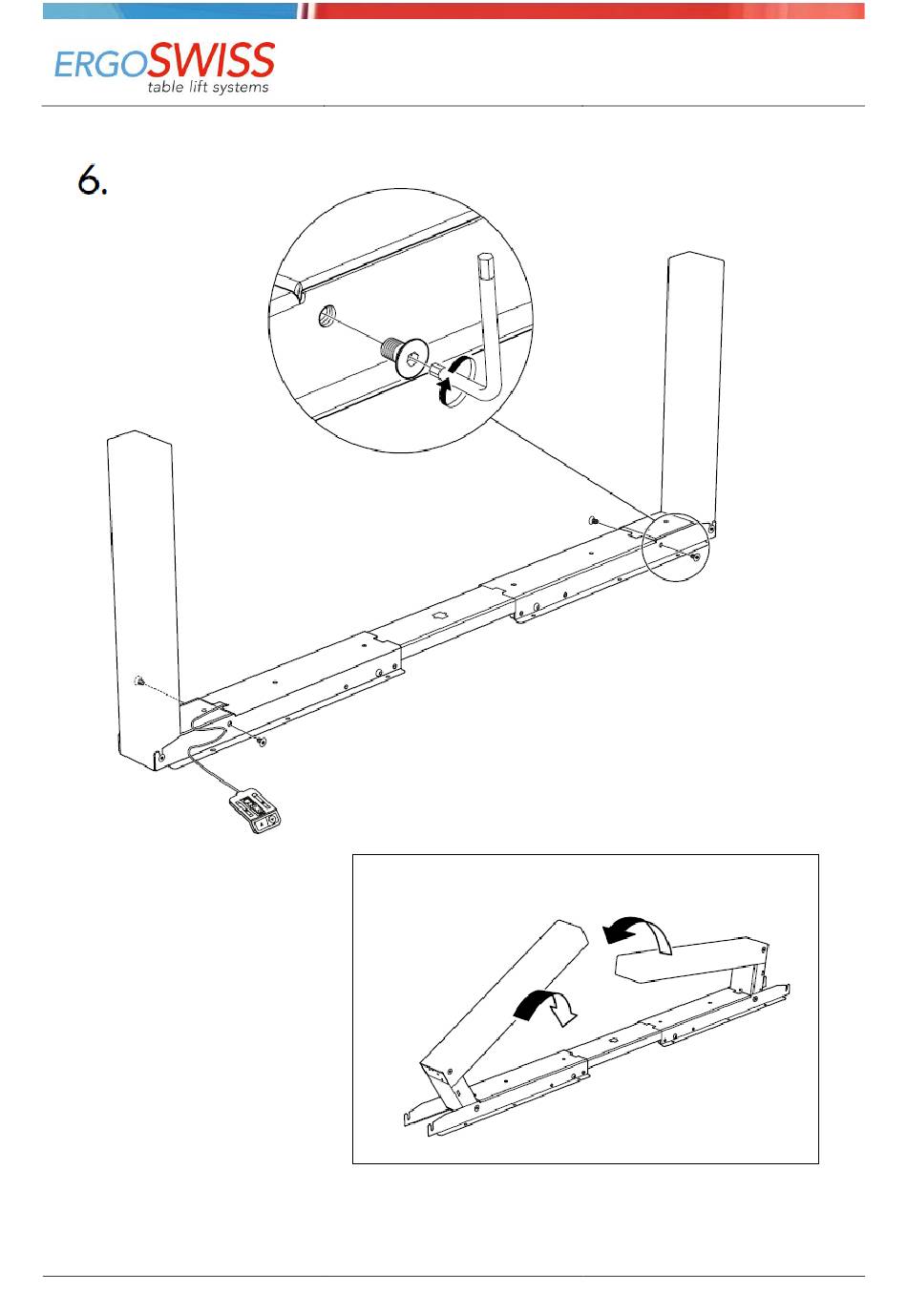 ERGOSWISS
table lift systems

6.