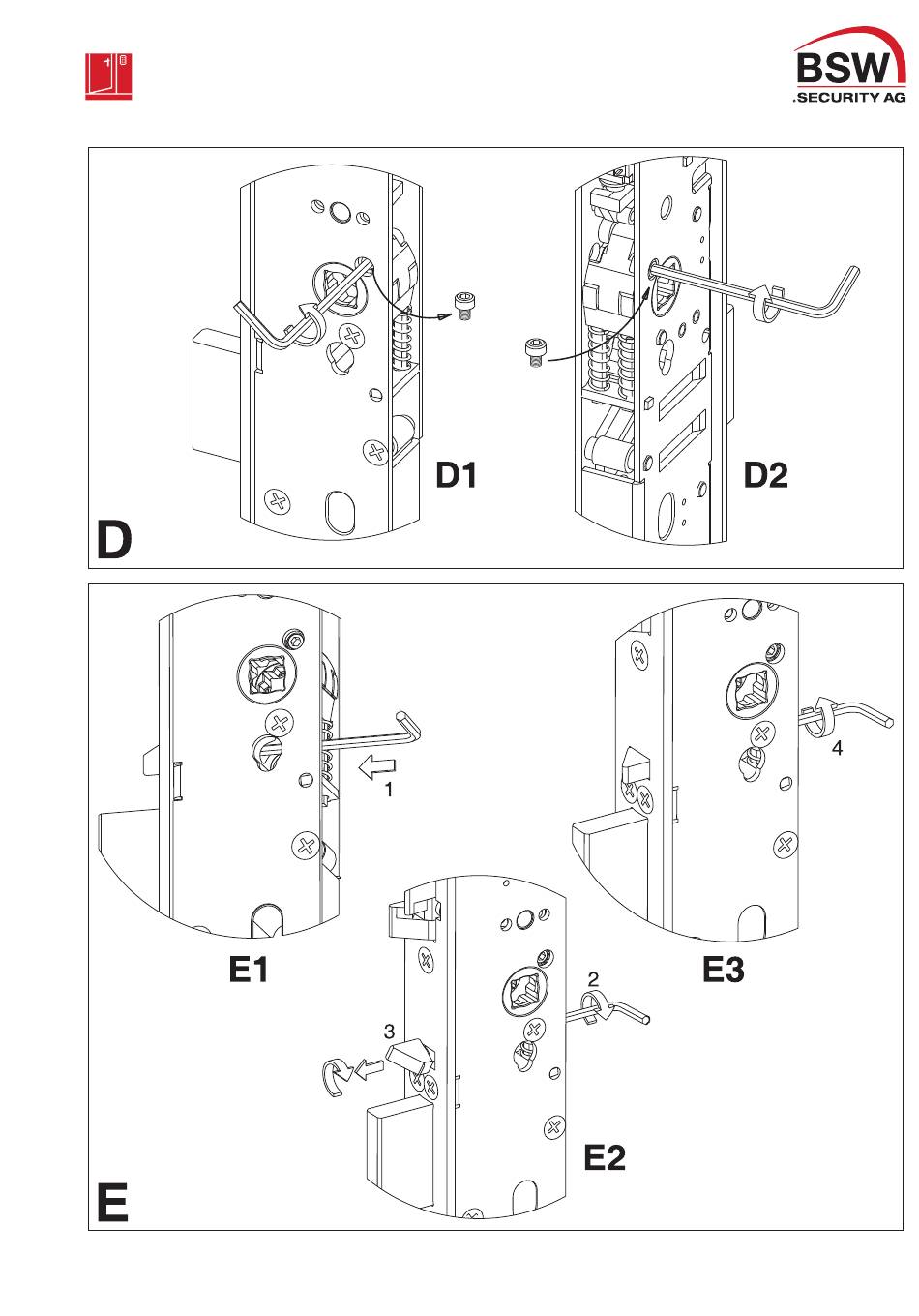 BSW
.SECURITY AG

D1
D2
D

1
4
E1
E3
2
3
E2
E