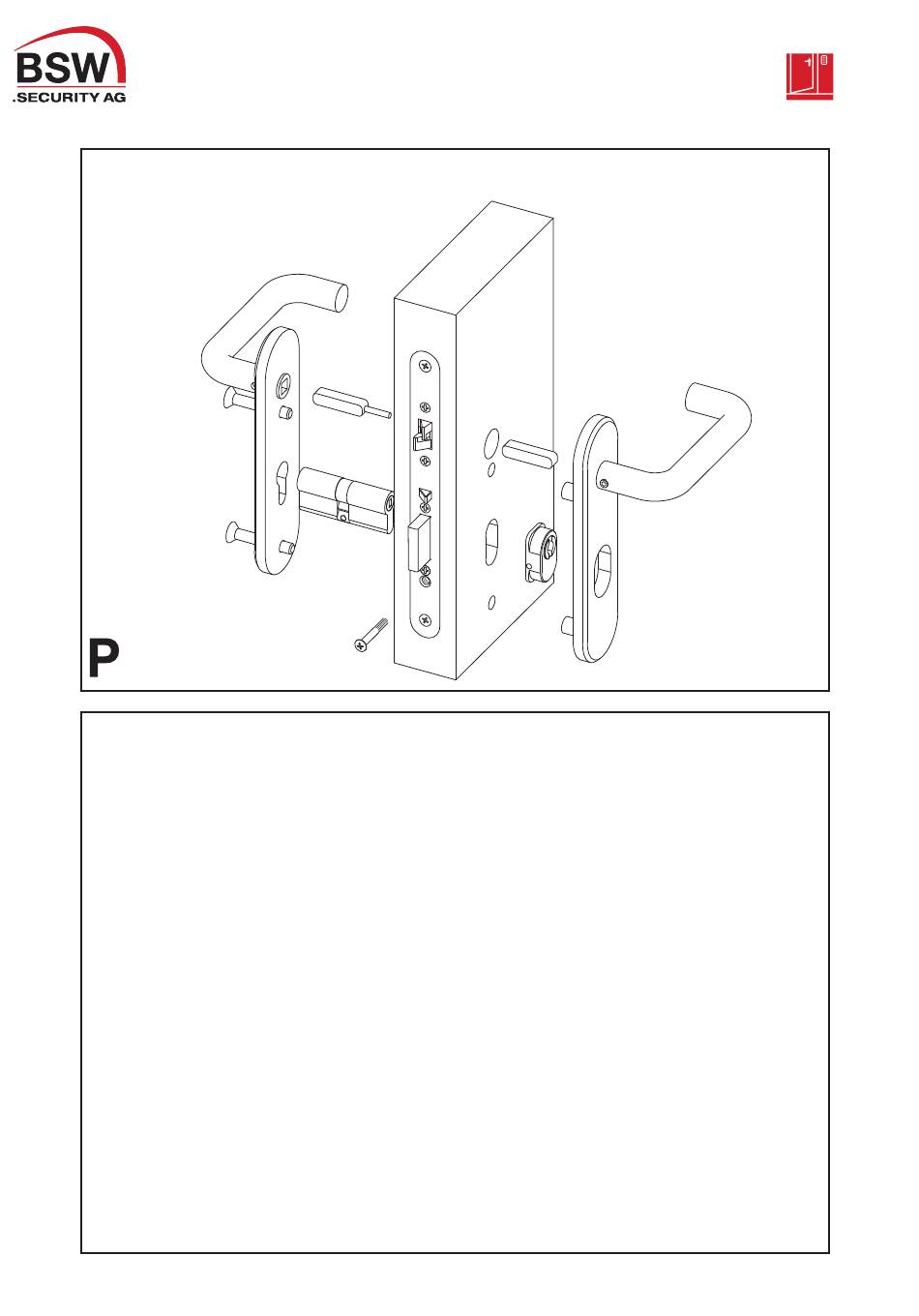 BSW
.SECURITY AG

P