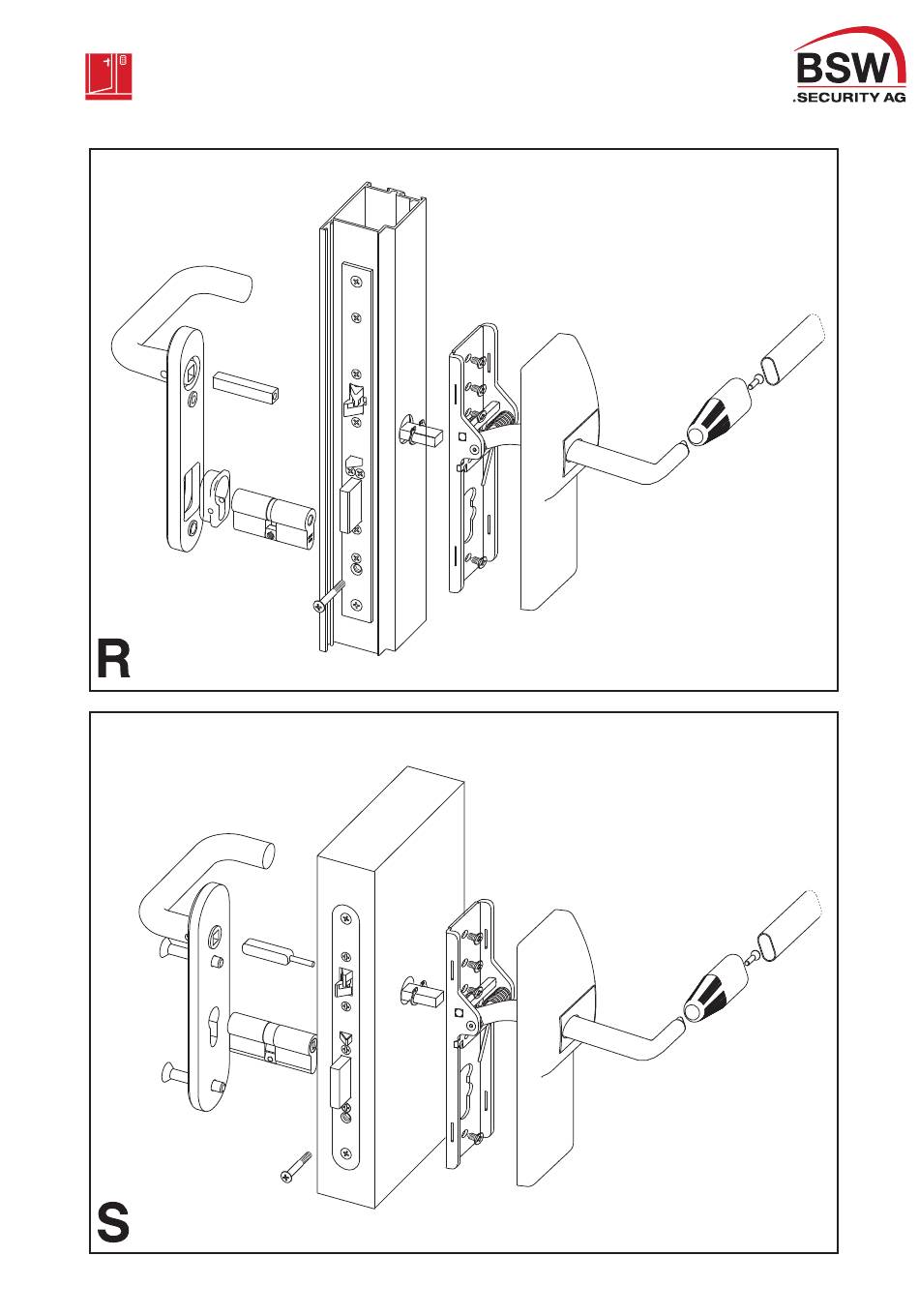 BSW
.SECURITY AG

R

S