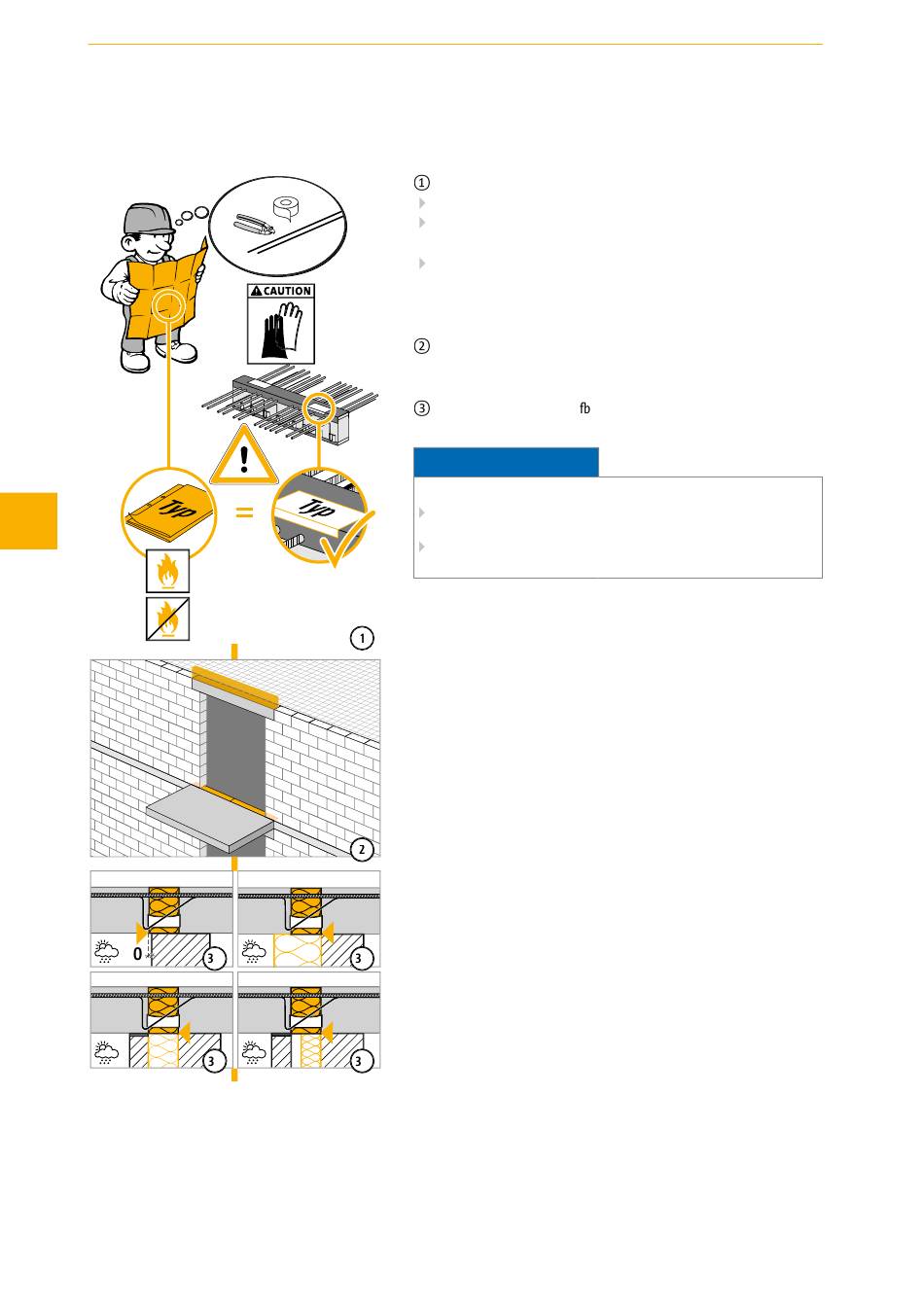 ①
②
③ fb

CAUTION

Typ

=

Typ

①

②

0

③

③

③

③