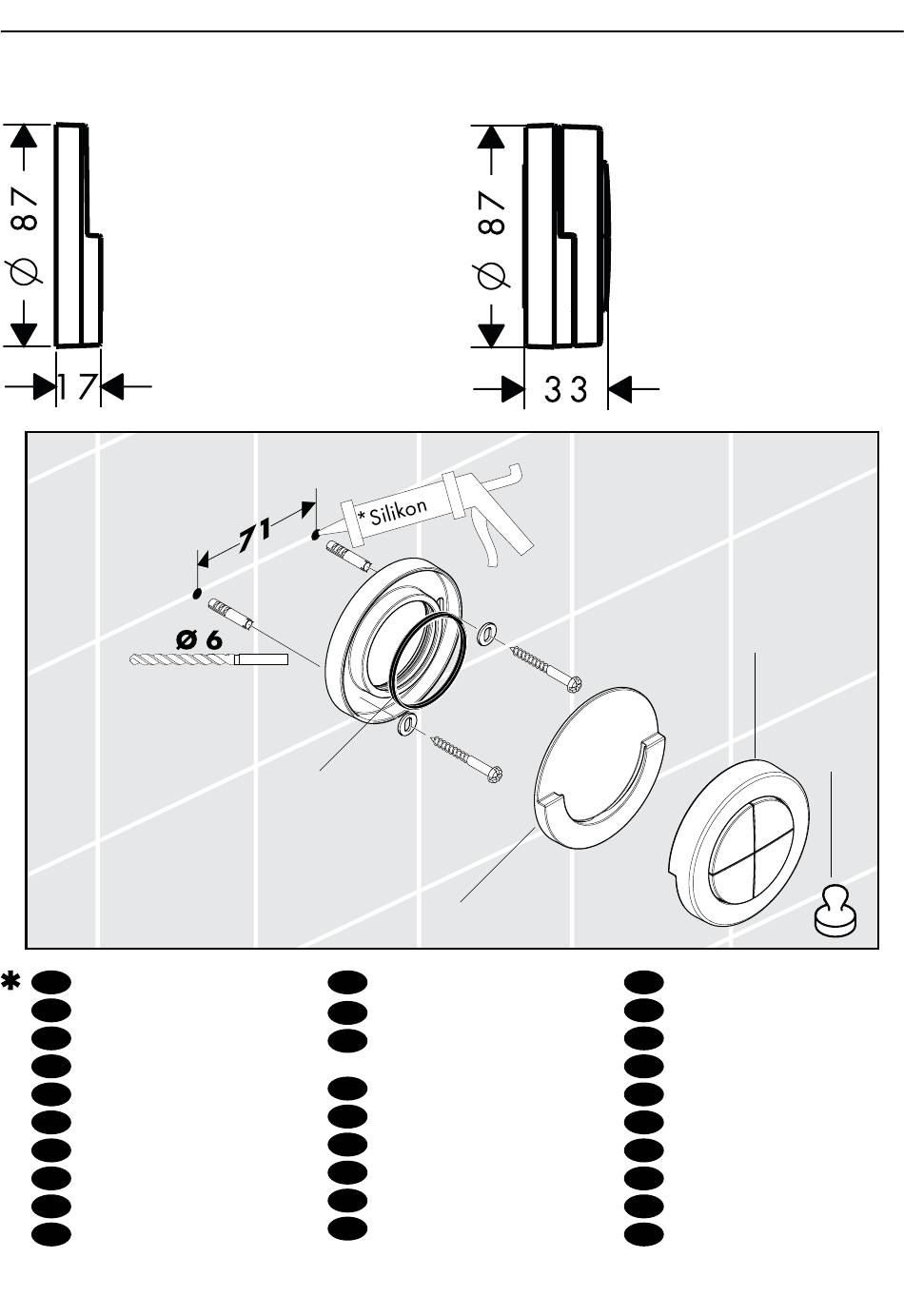 Ø 87

17

Ø 87

33

71

* Silikon

Ø 6

*