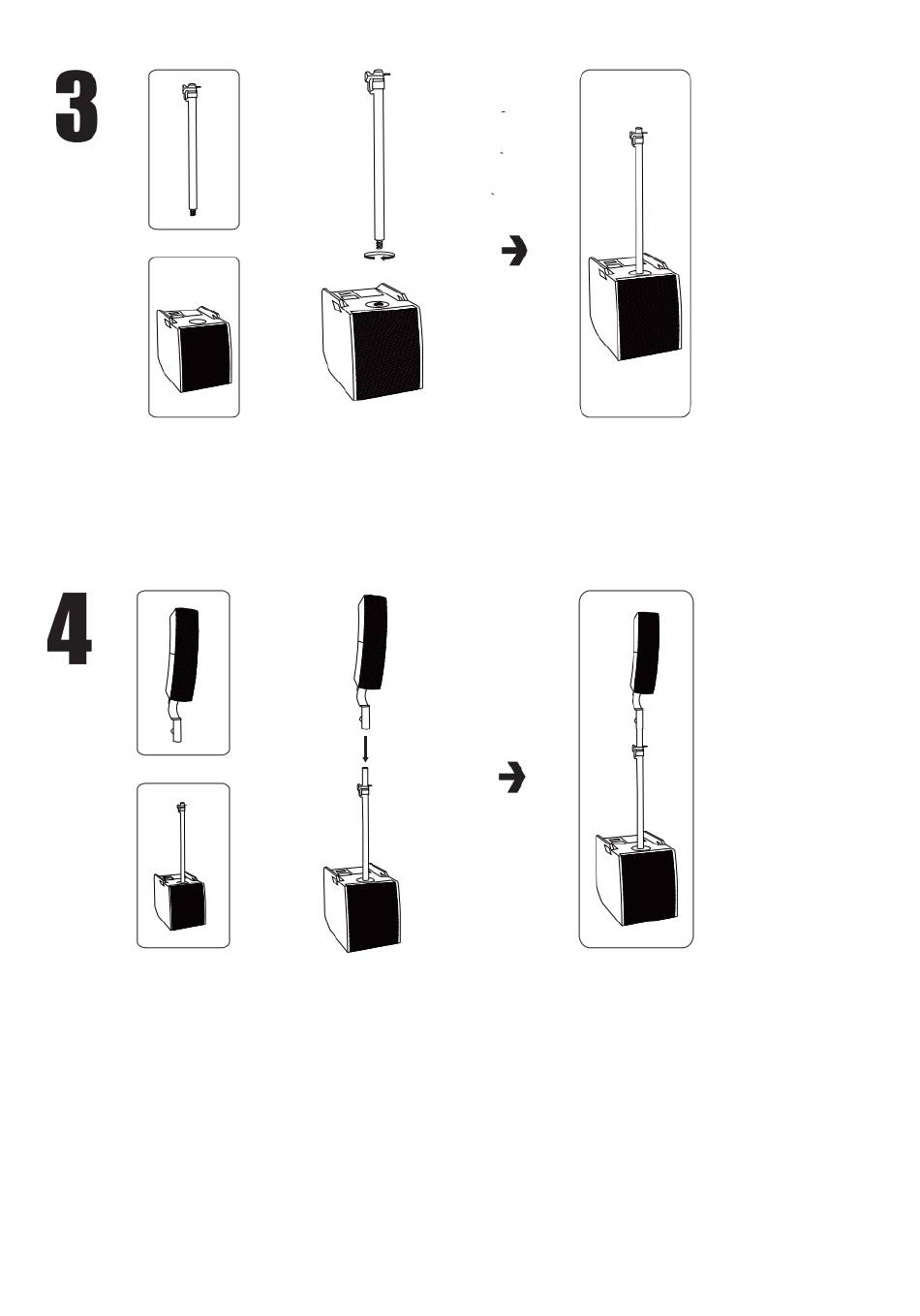 3

4