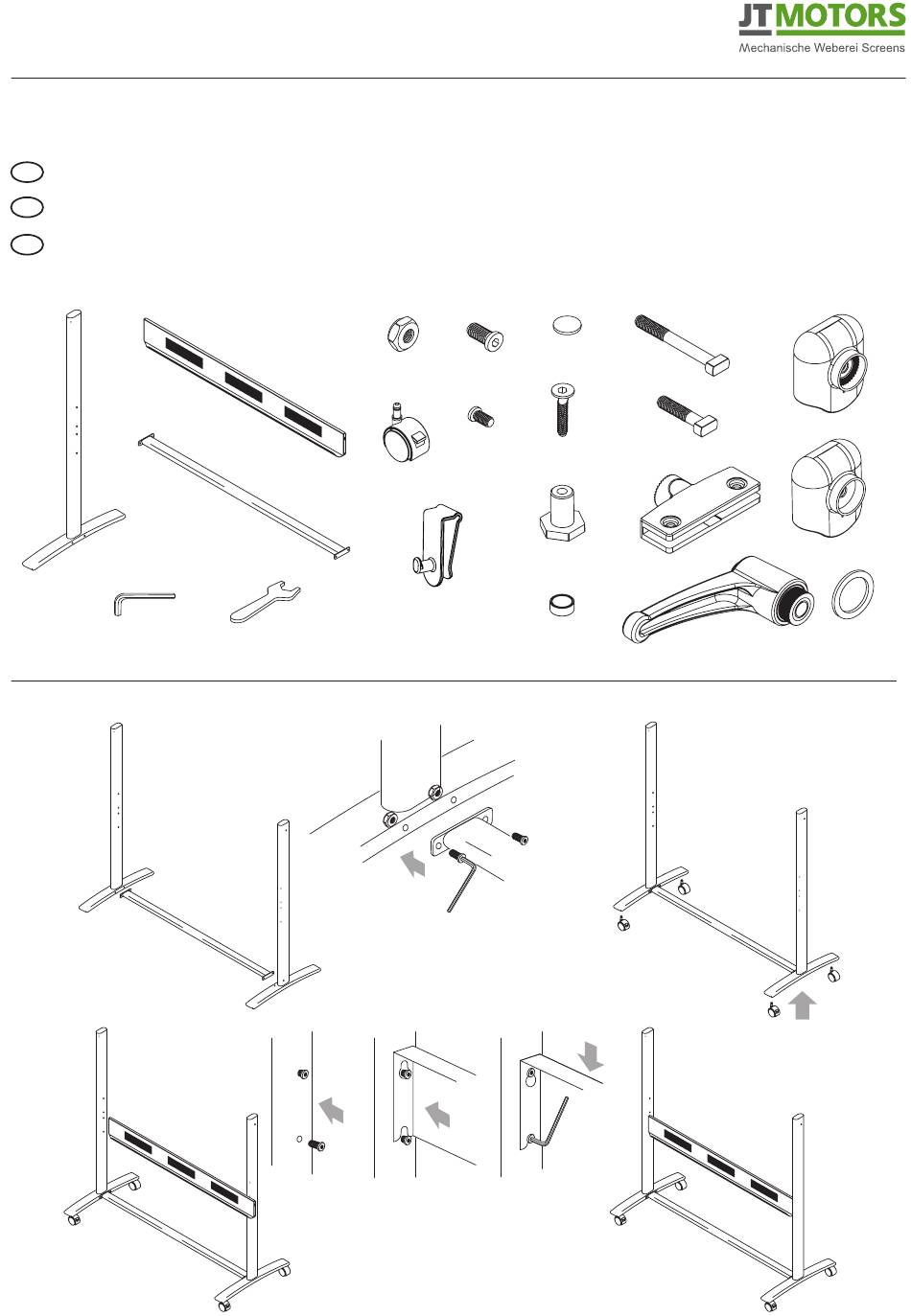 JT MOTORS
Mechanische Weberei Screens