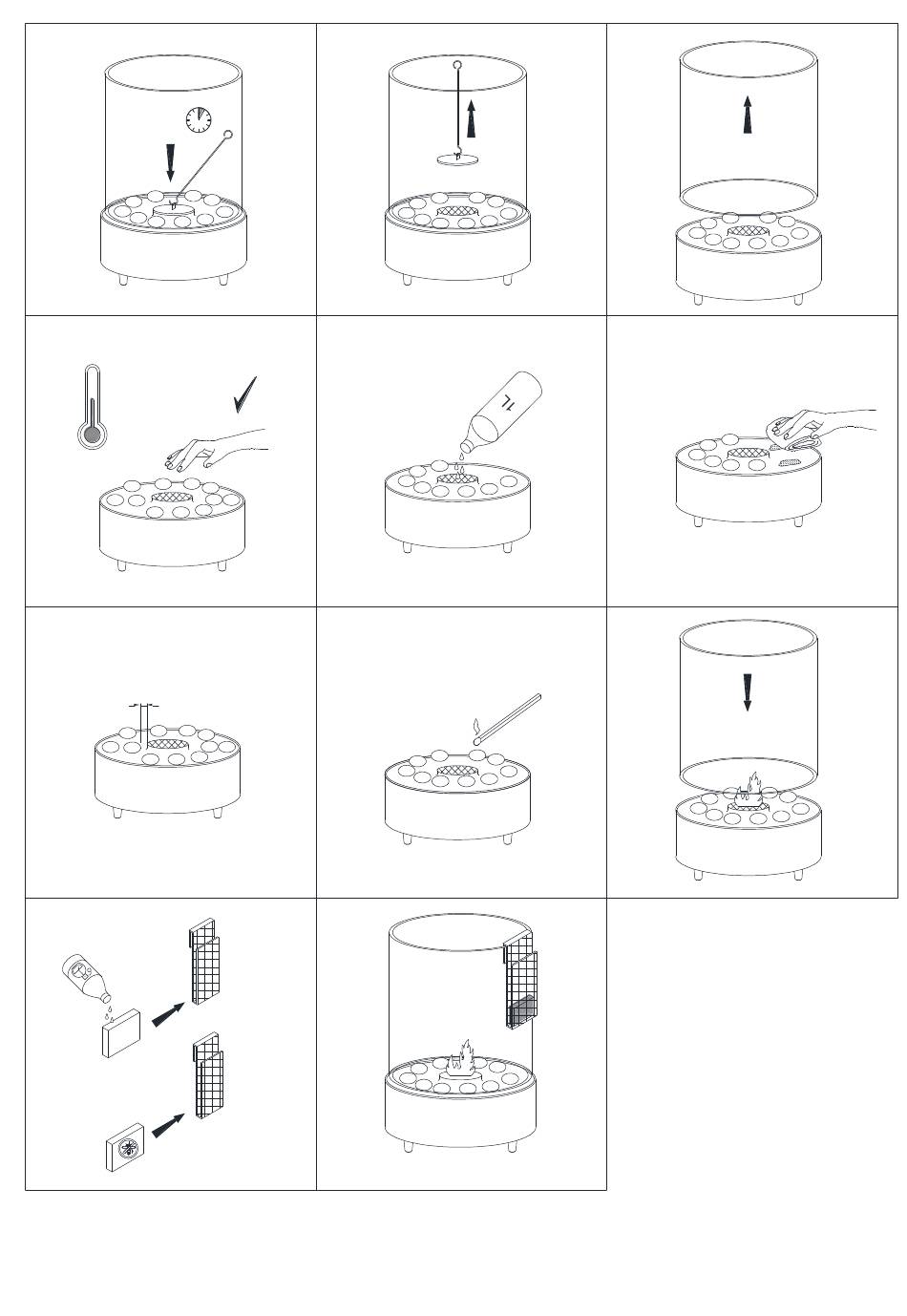 1L