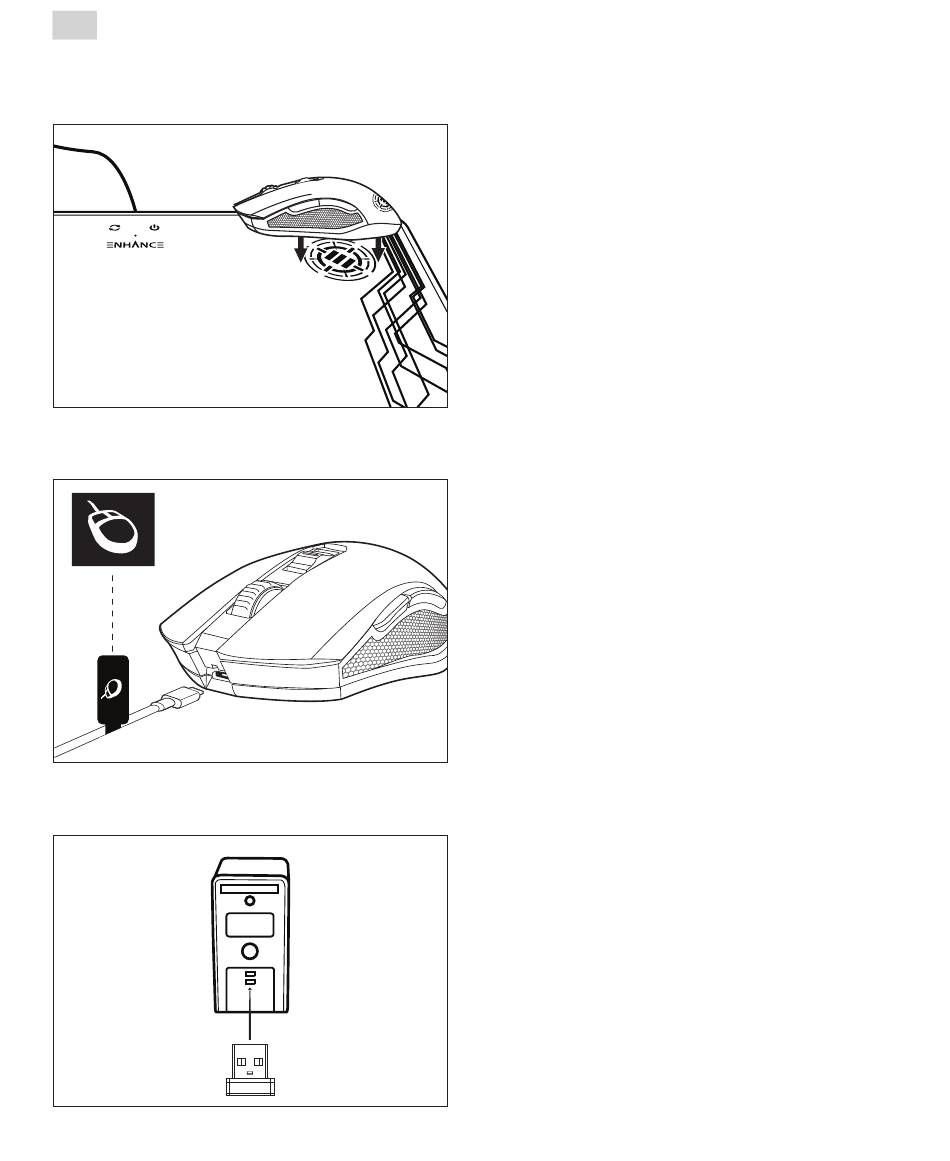 ENHANCE