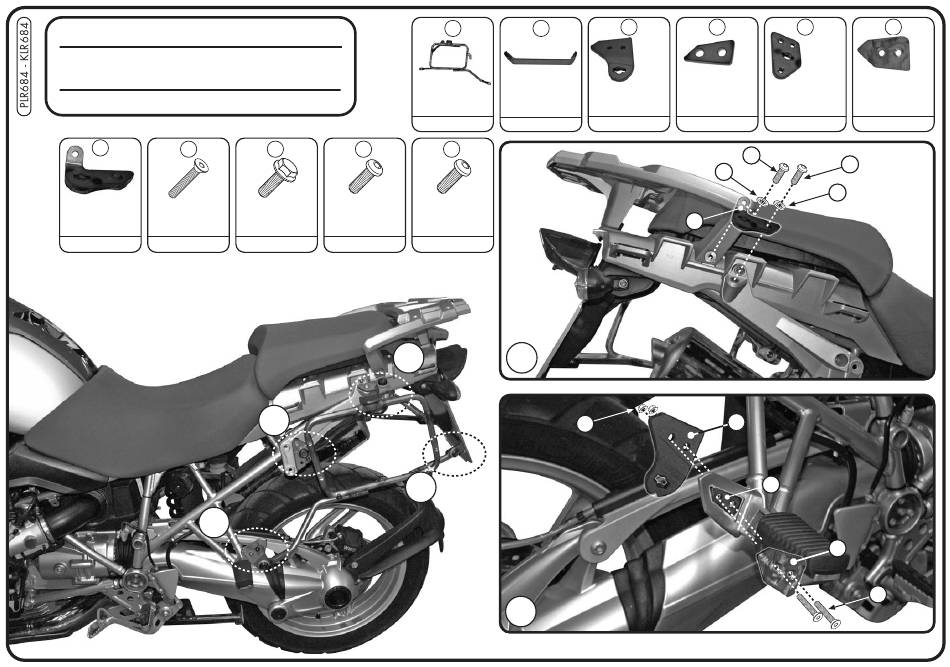 PLR684 - KLR684