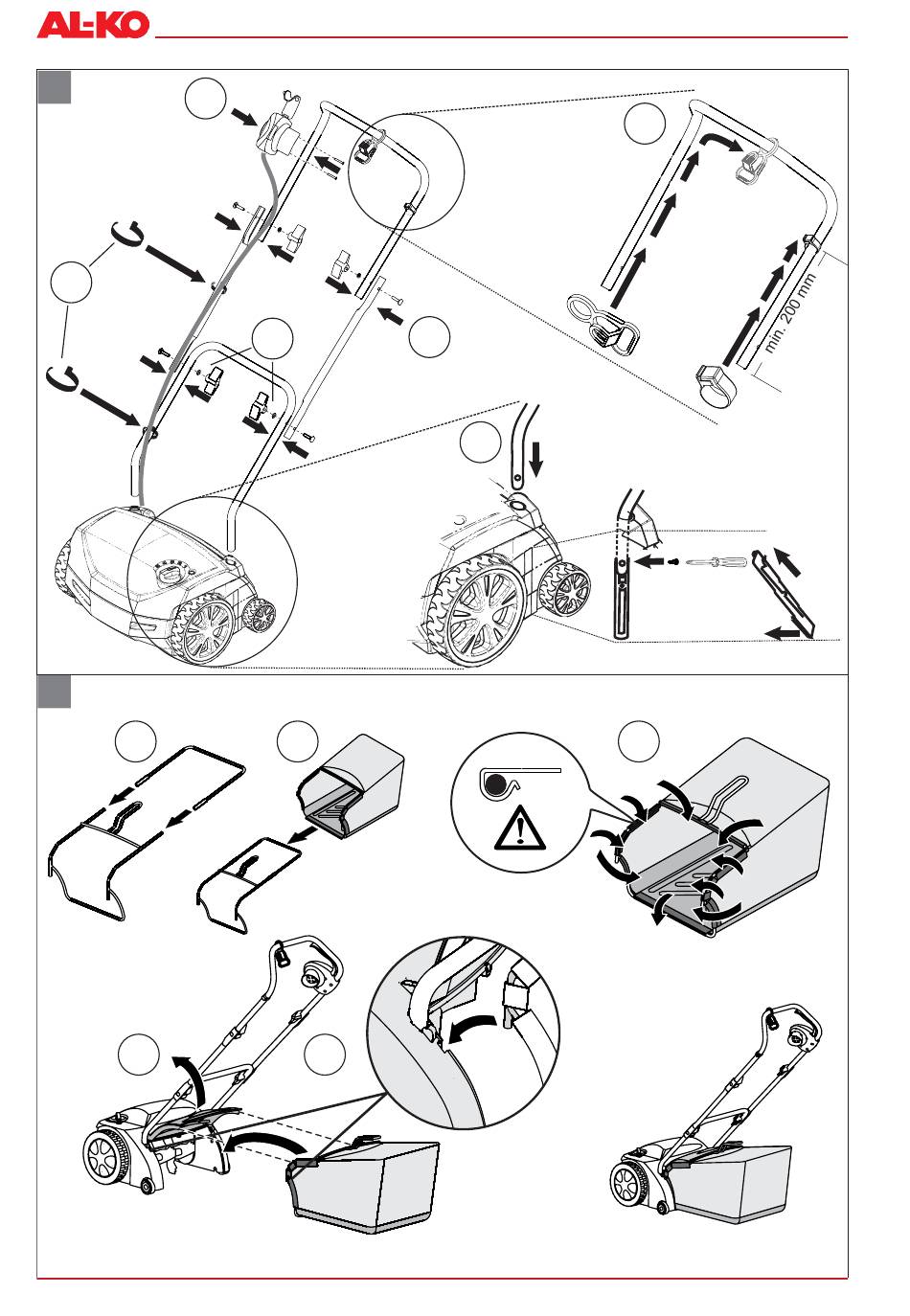 AL-KO

min. 200 mm