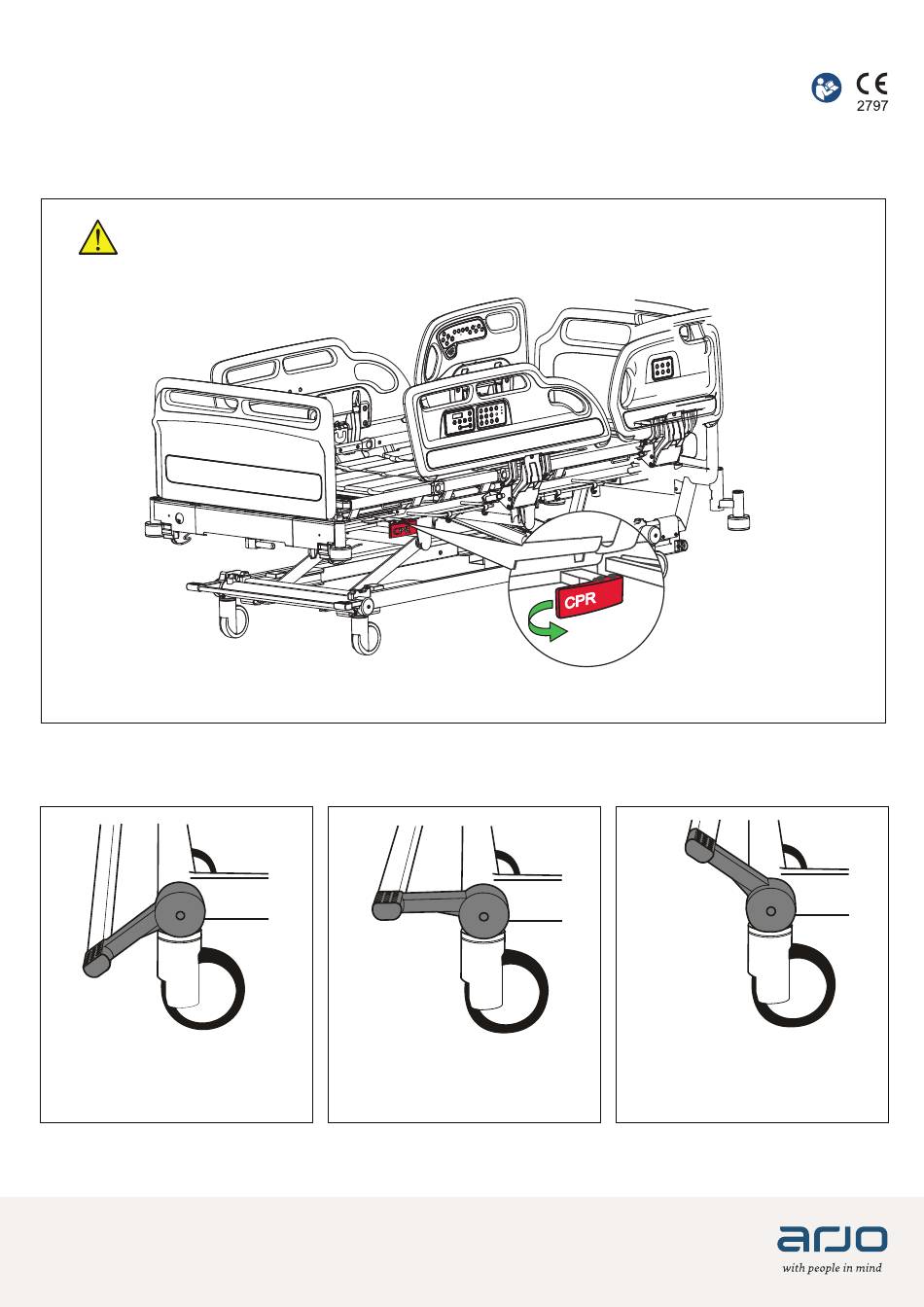 CE
2797

CPR

arjo
with people in mind