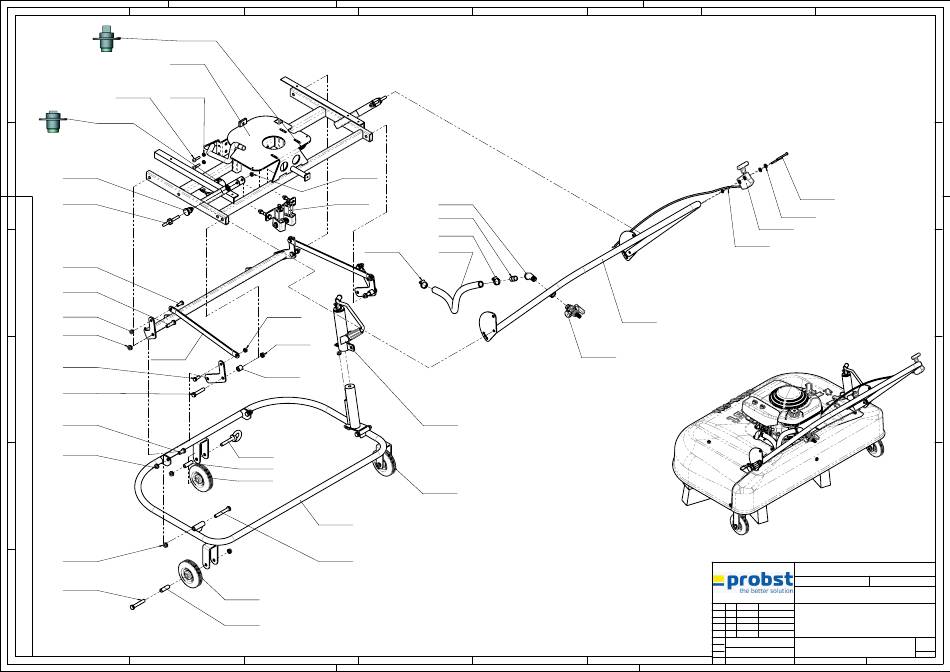 probst
the better solution