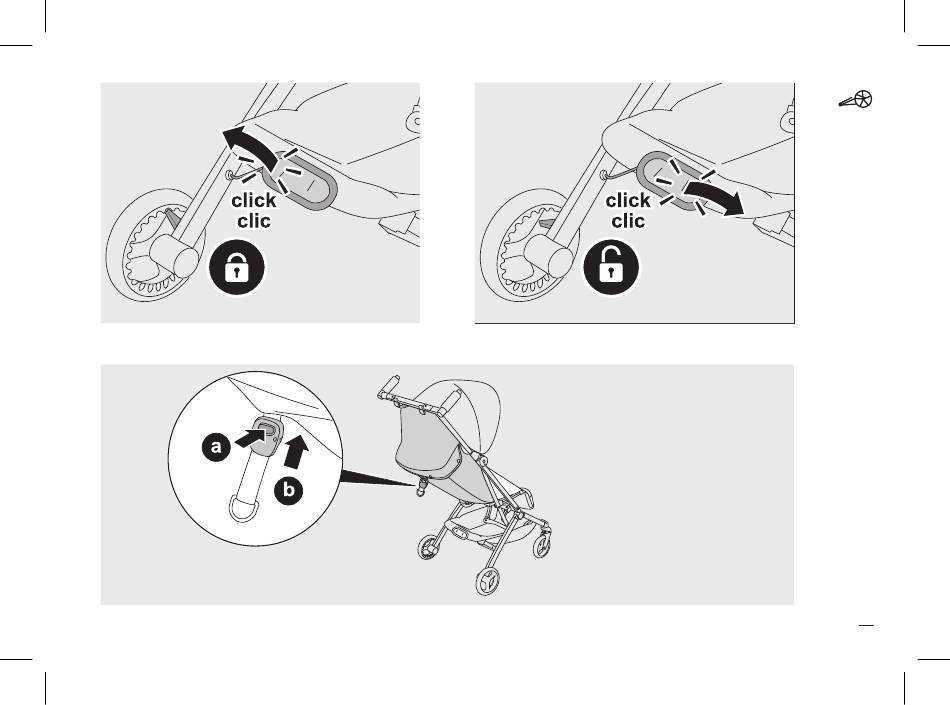 click
clic

click
clic

a

b