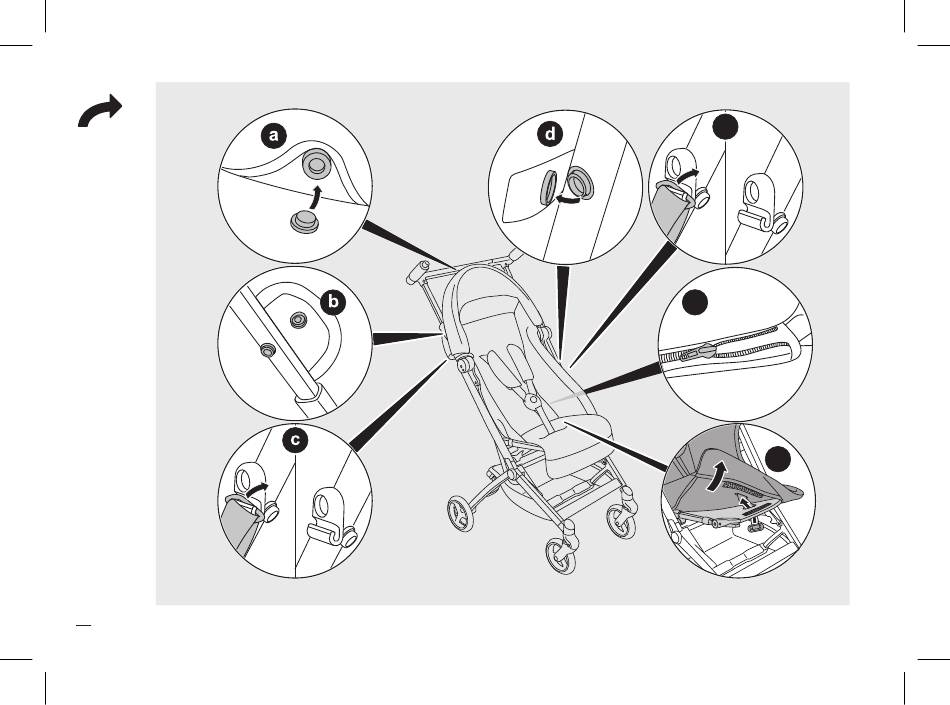 a

d

b

c