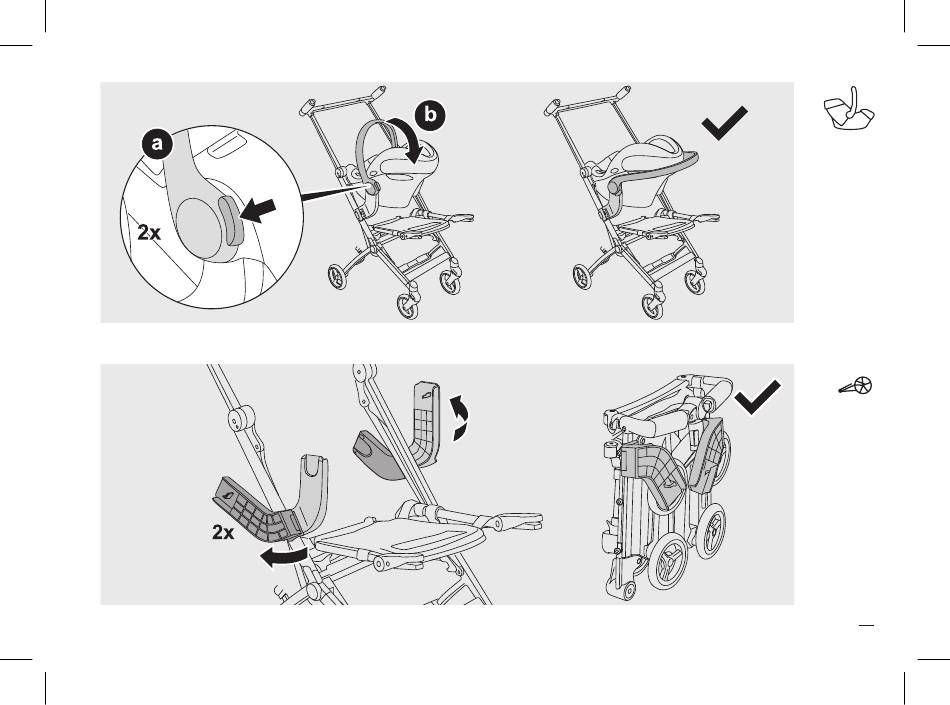 a

2x

b

2x