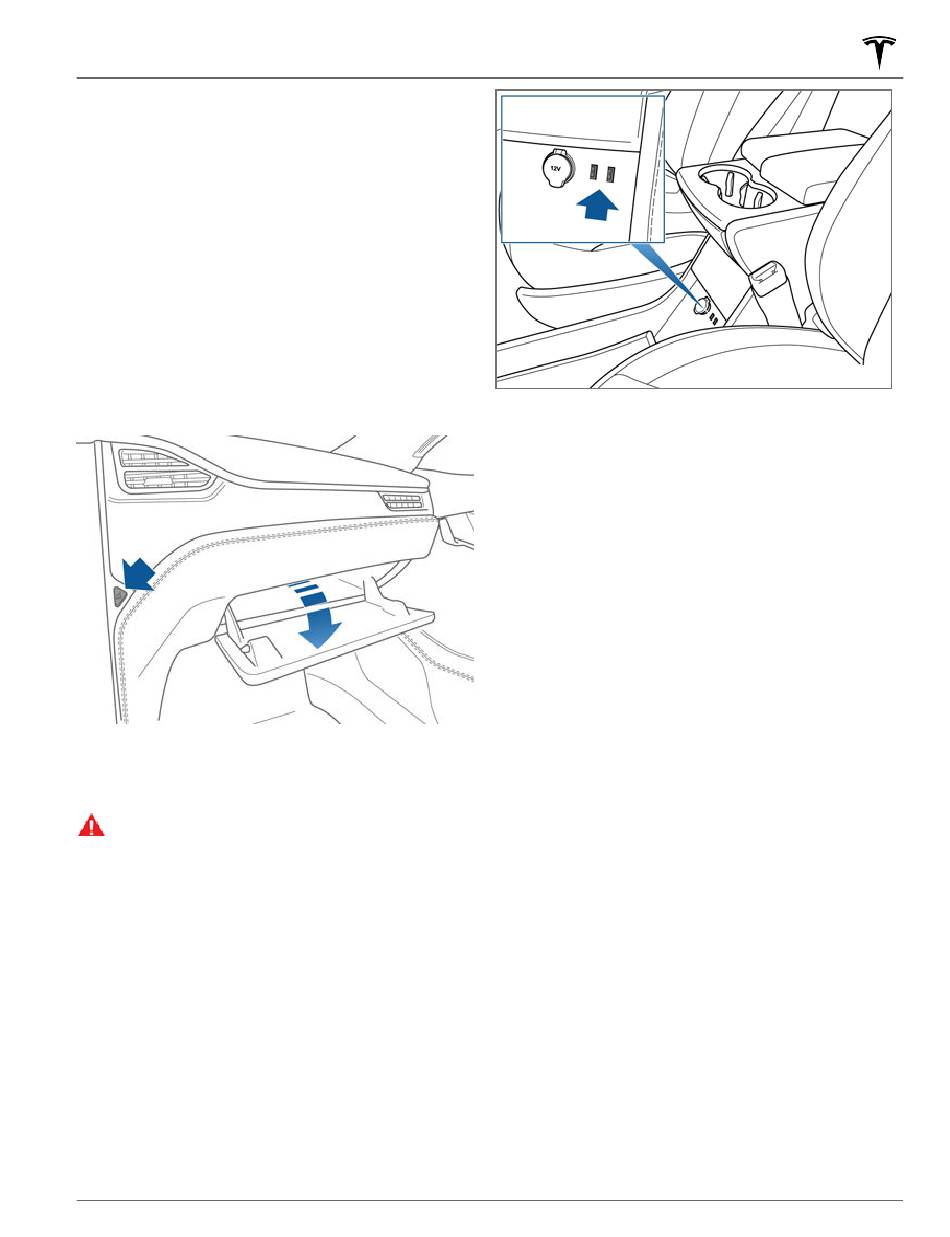 12V