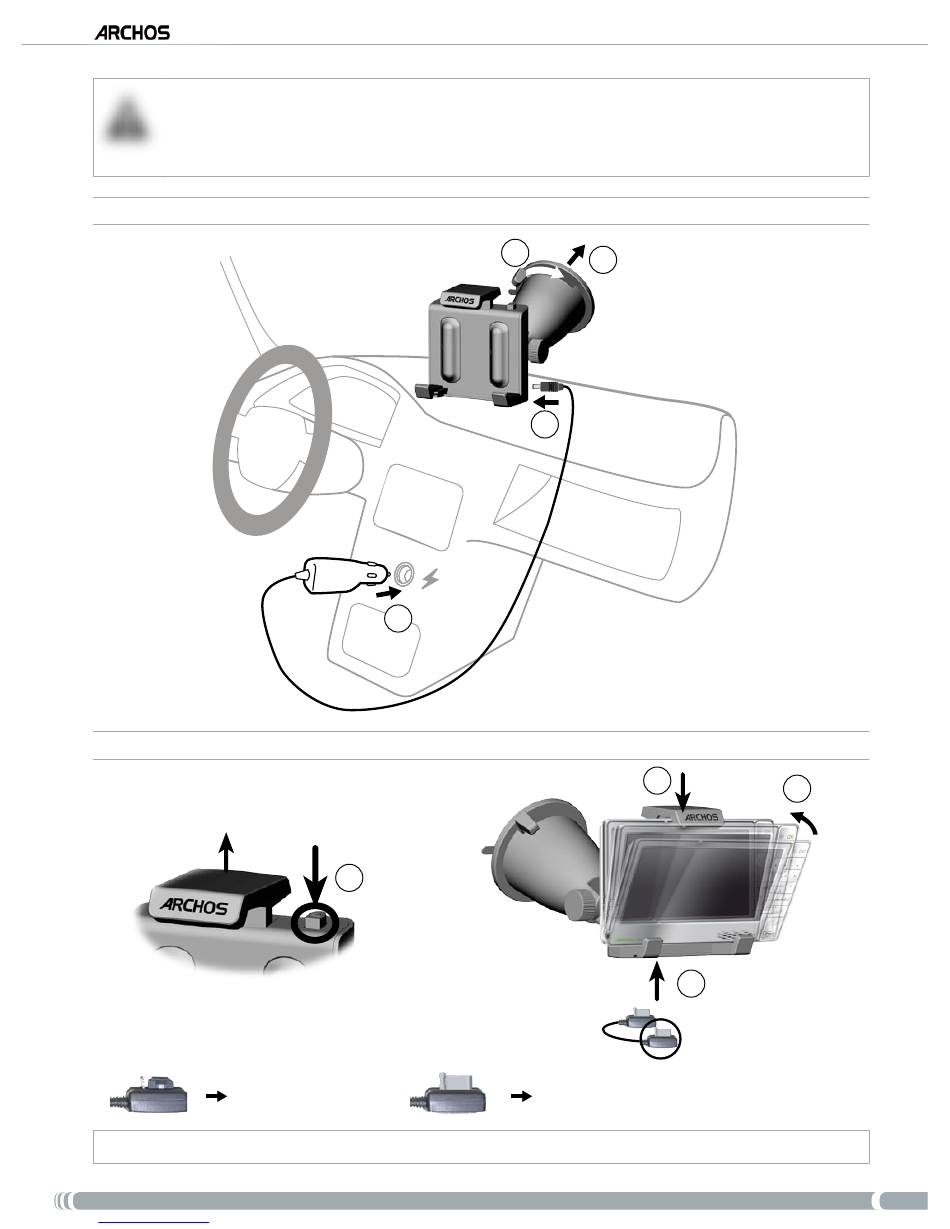 ARCHOS

ARCHOS

ARCHOS

ARCHOS