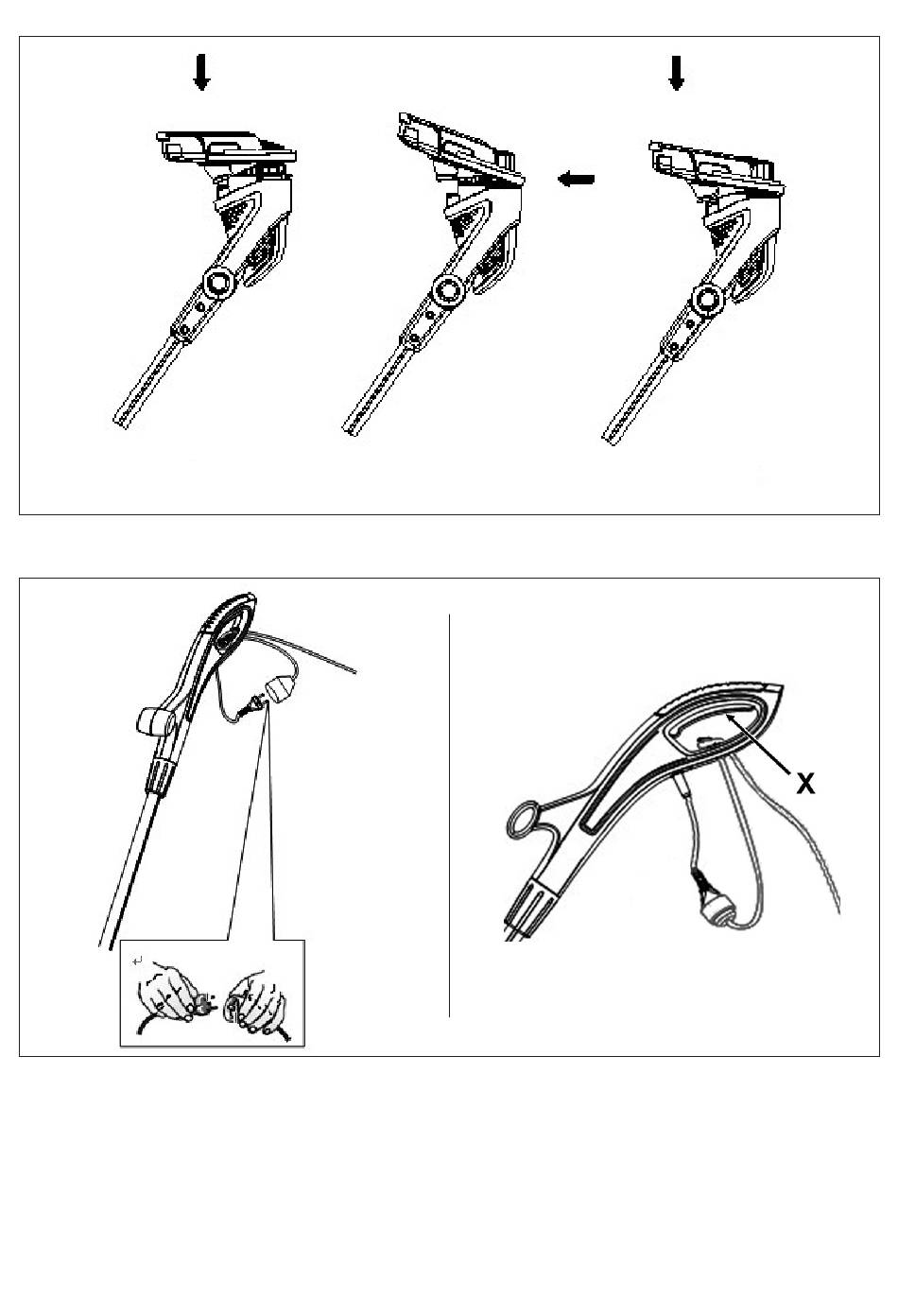 X