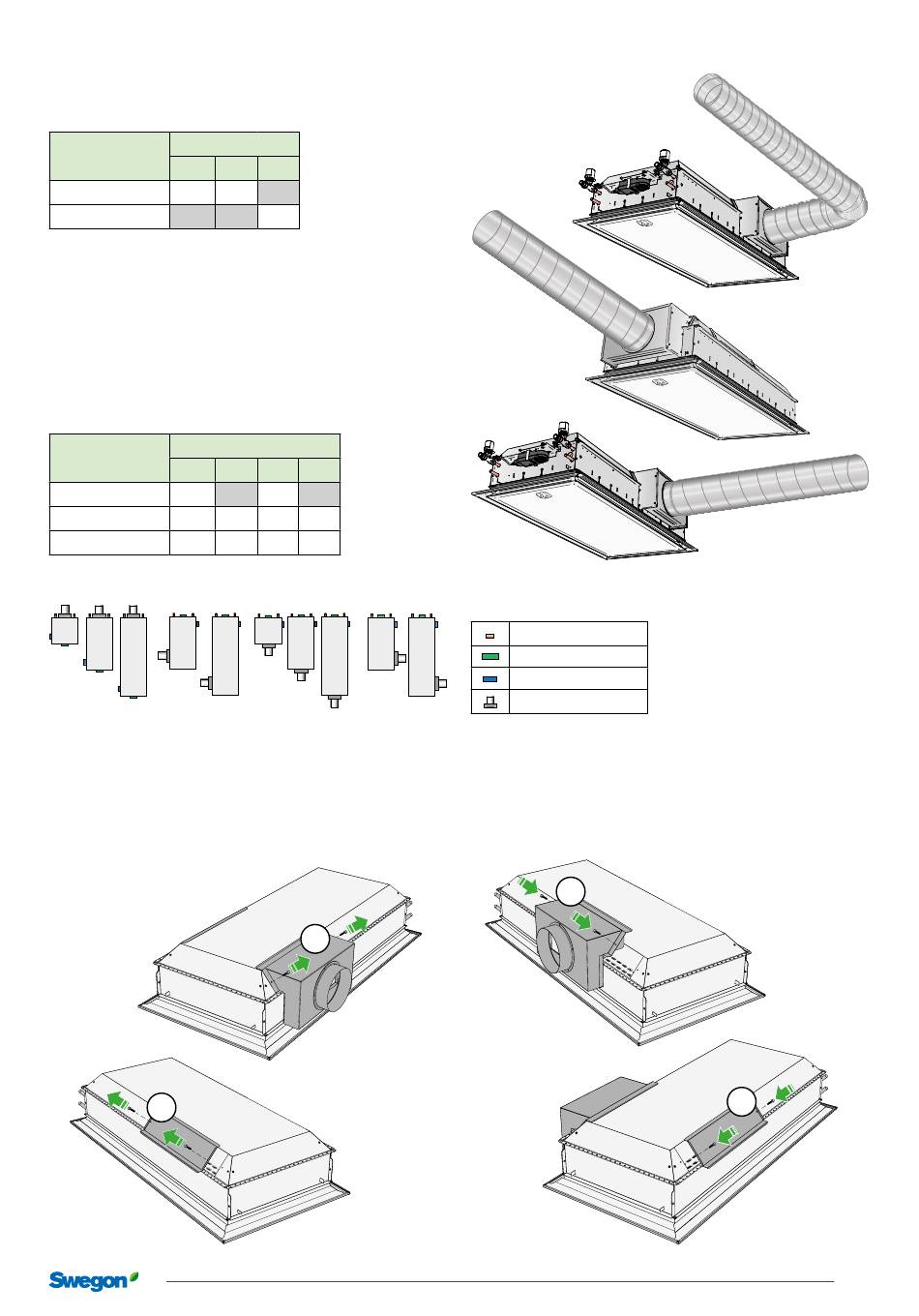 Swegon