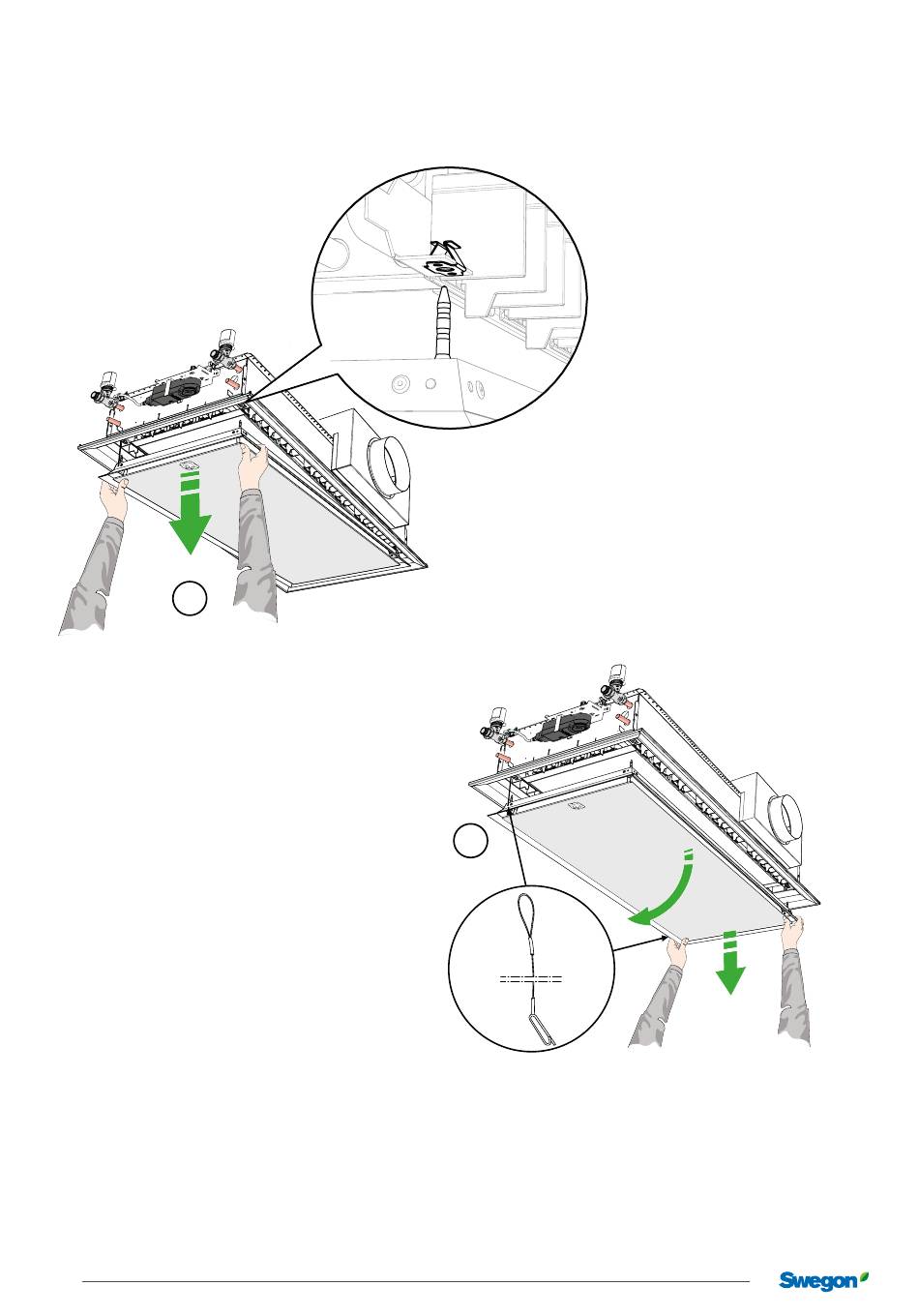 Swegon