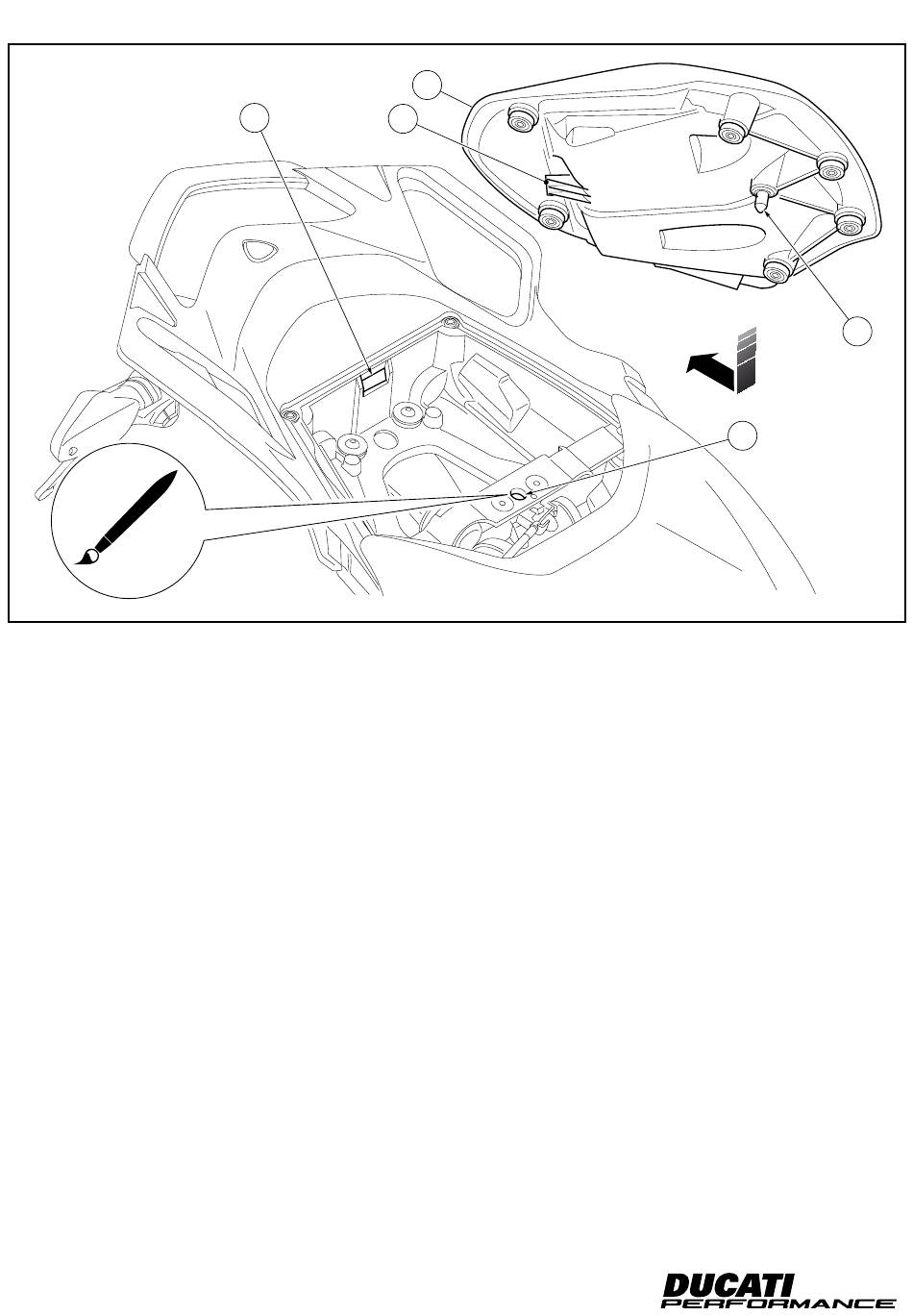 DUCATI PERFORMANCE