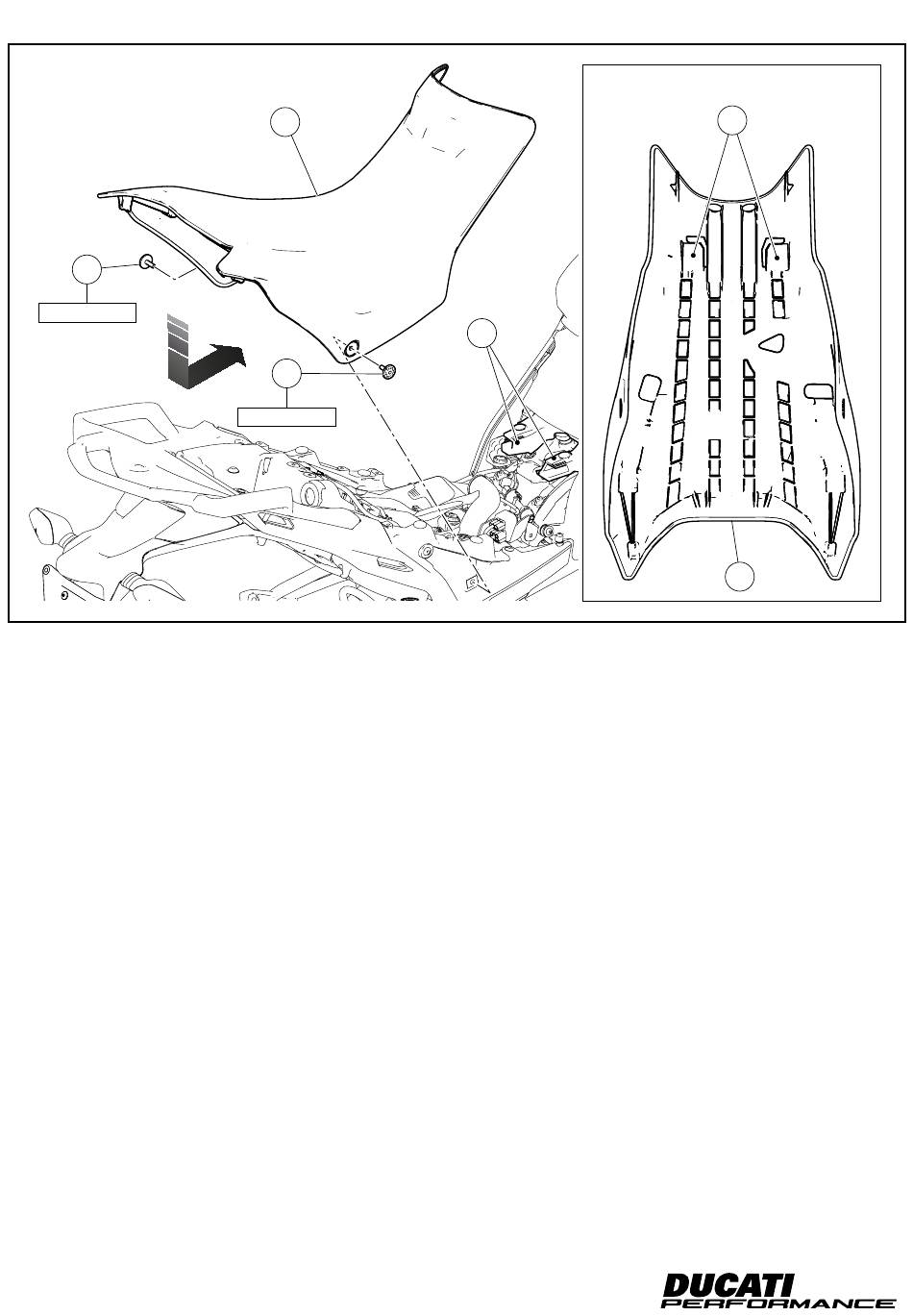 DUCATI
PERFORMANCE