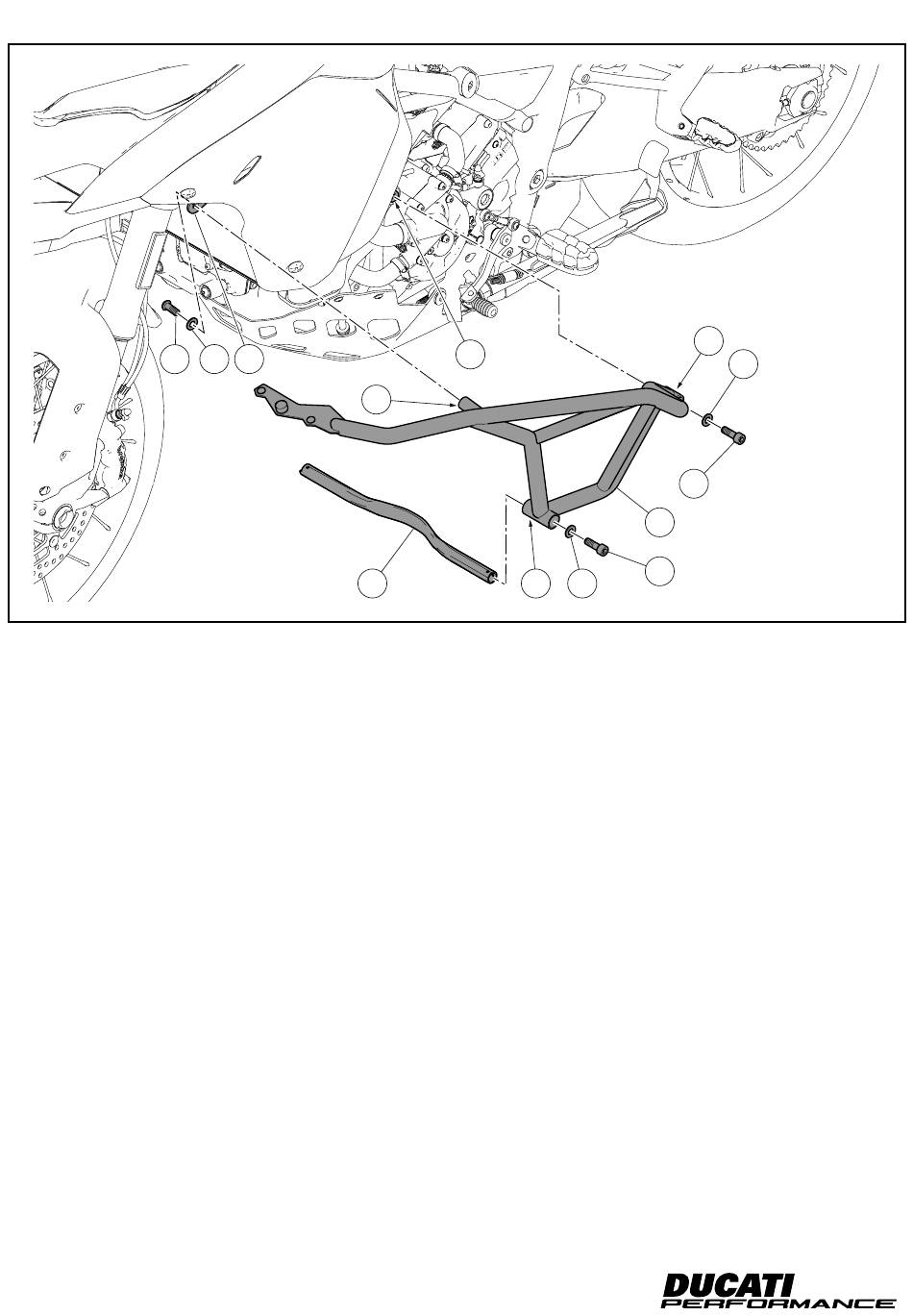 DUCATI
PERFORMANCE