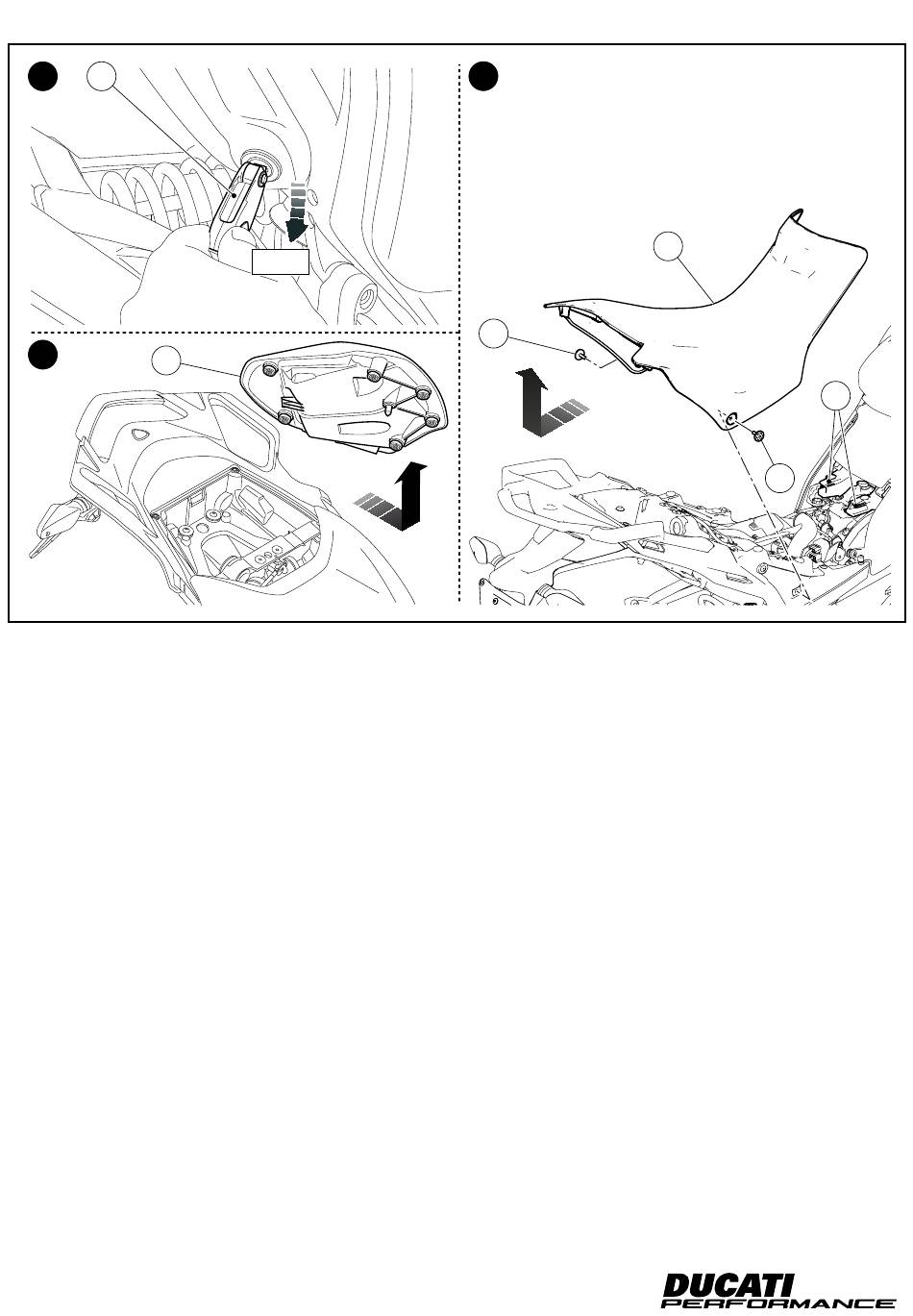 DUCATI
PERFORMANCE