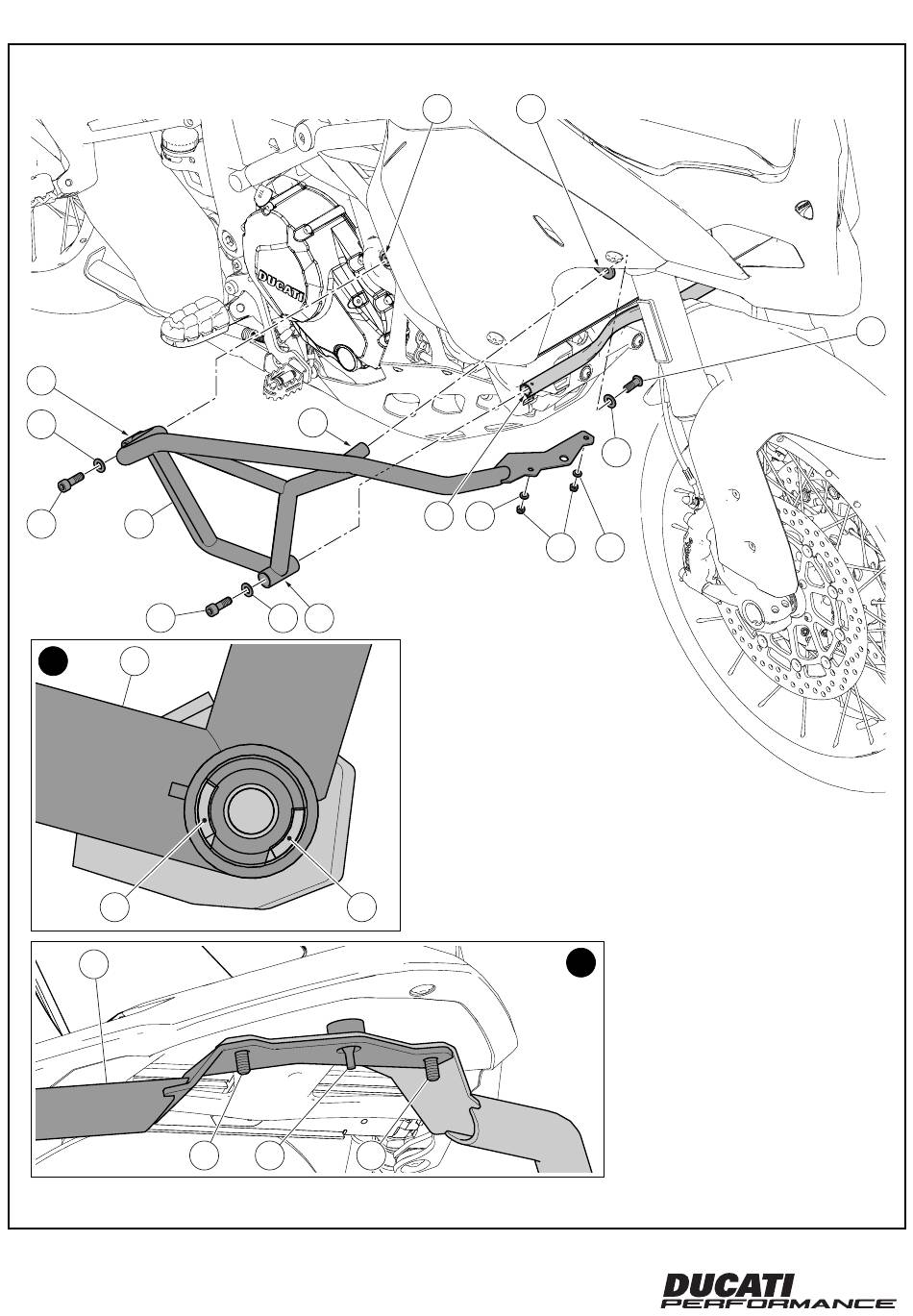 DUCATI

DUCATI
PERFORMANCE