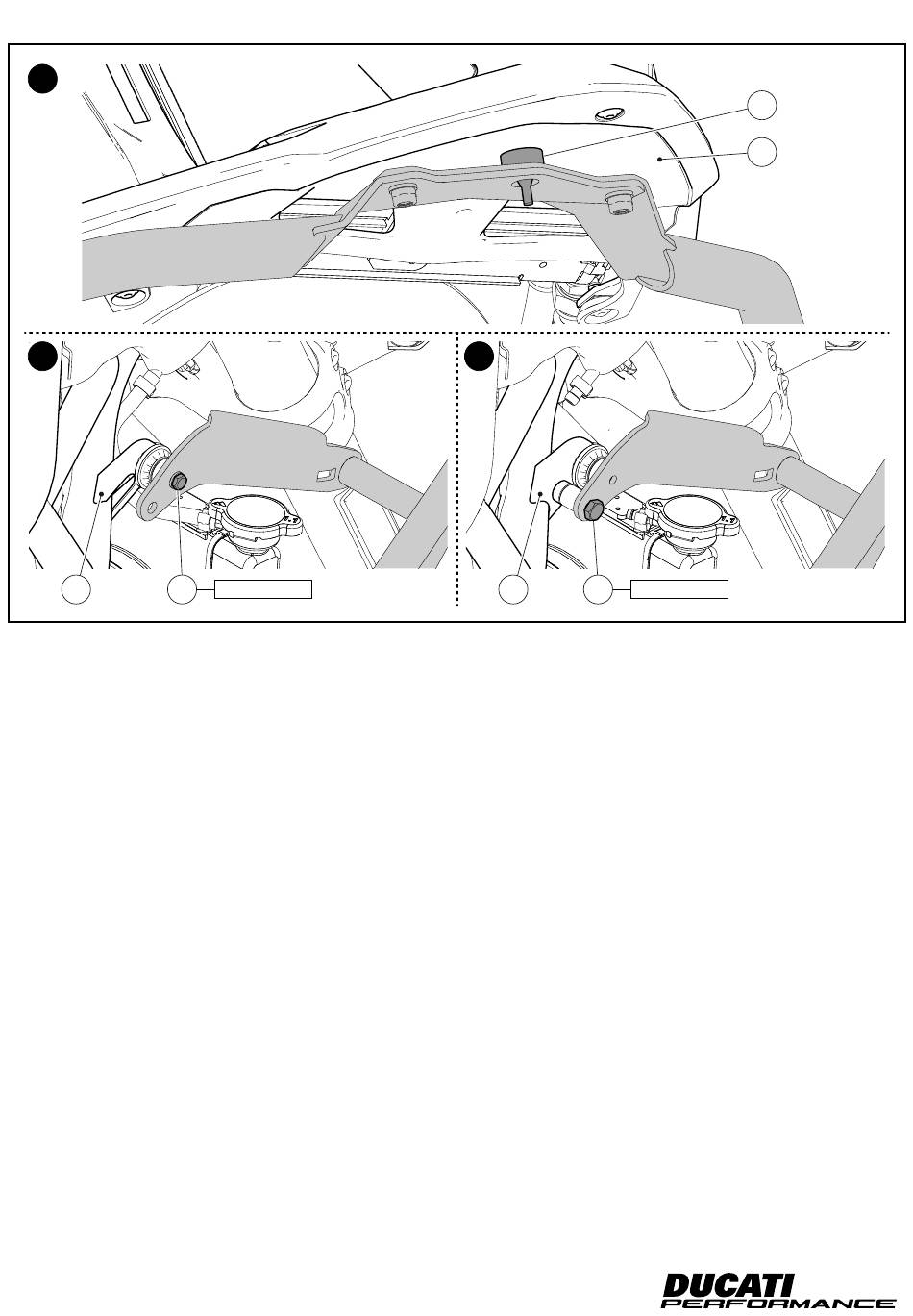 DUCATI
PERFORMANCE