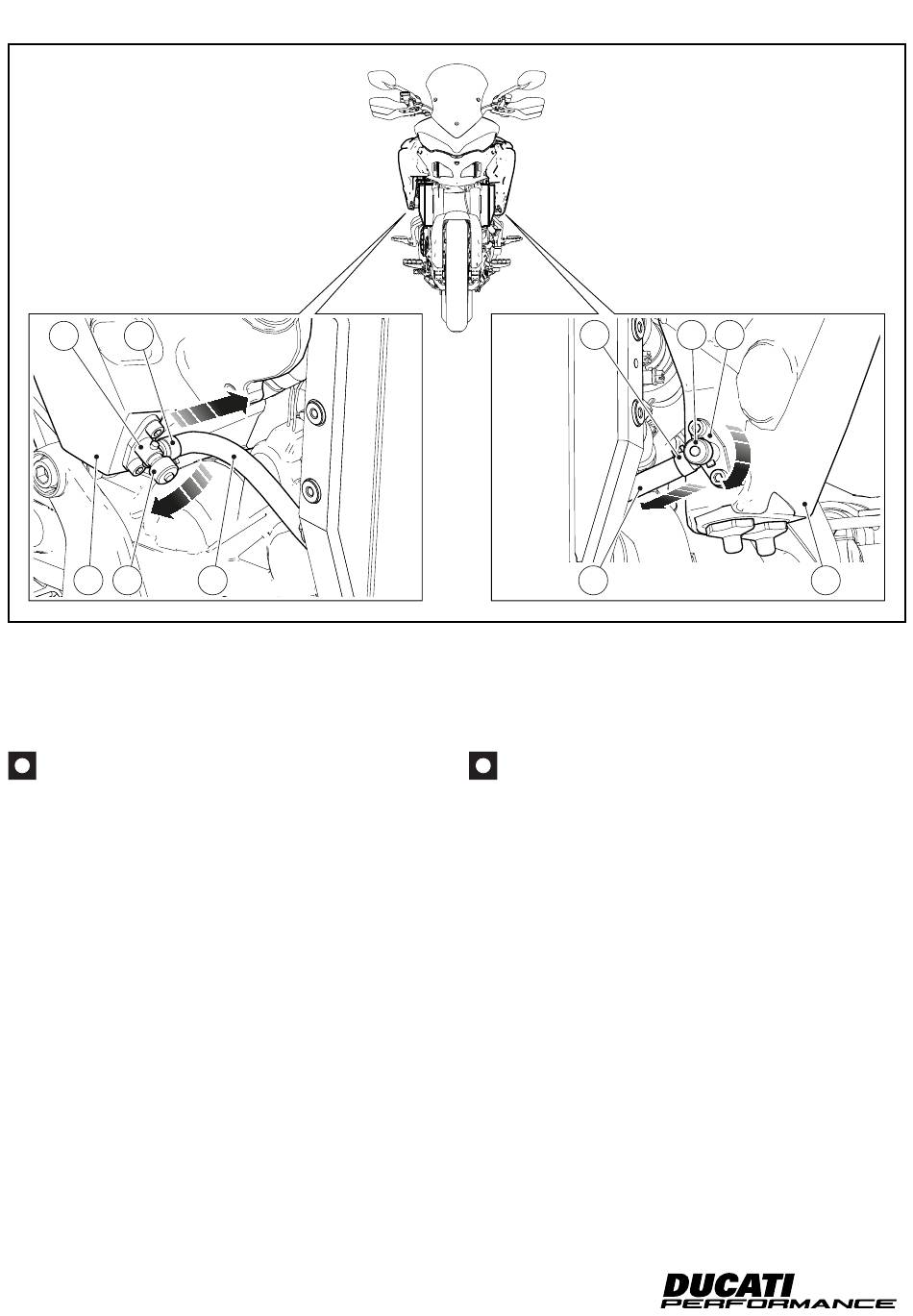 DUCATI PERFORMANCE