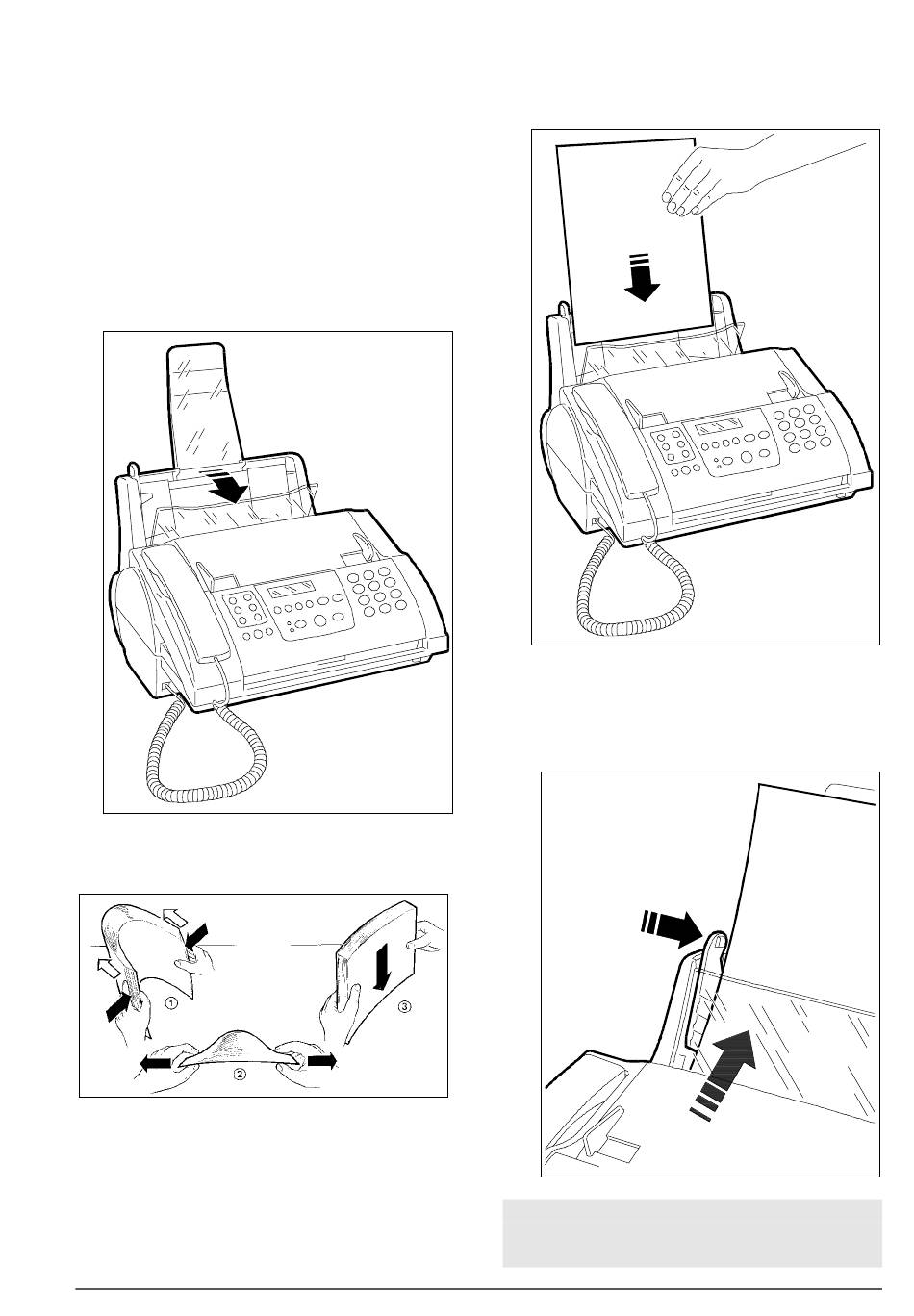 ①

②

③