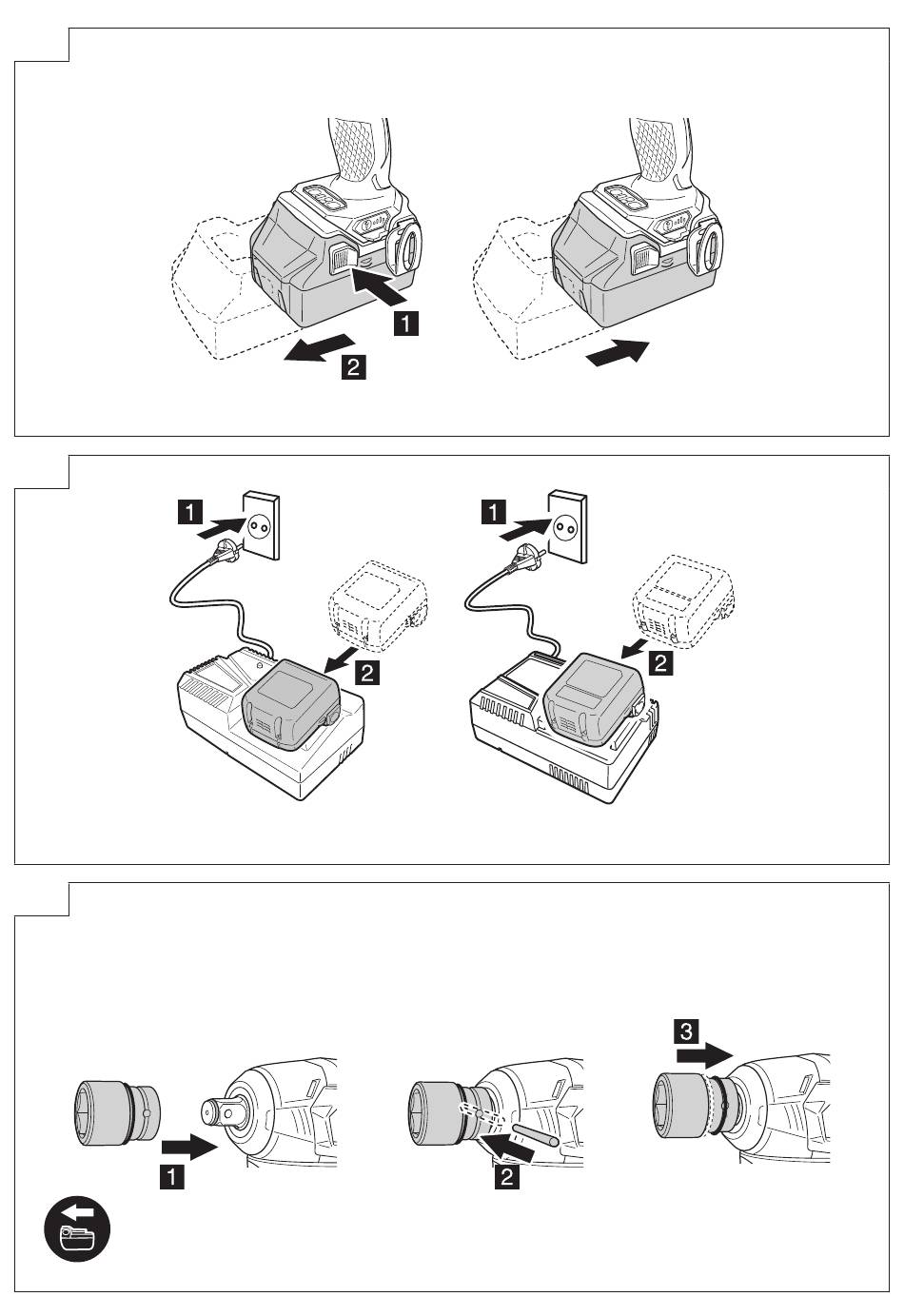 1
2

1
2
1
2

1
2
3