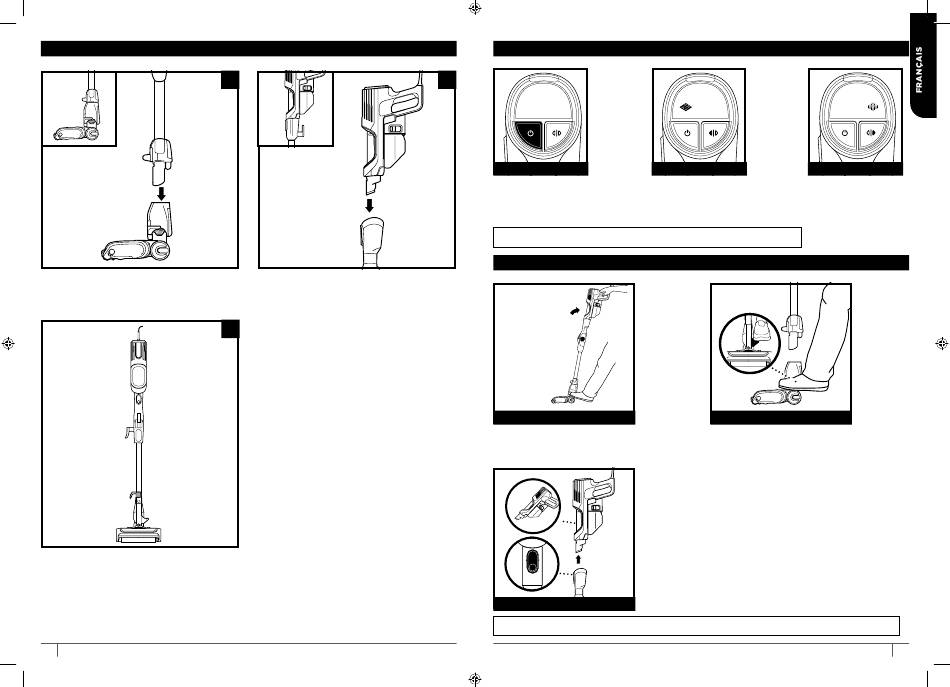 FRANÇAIS