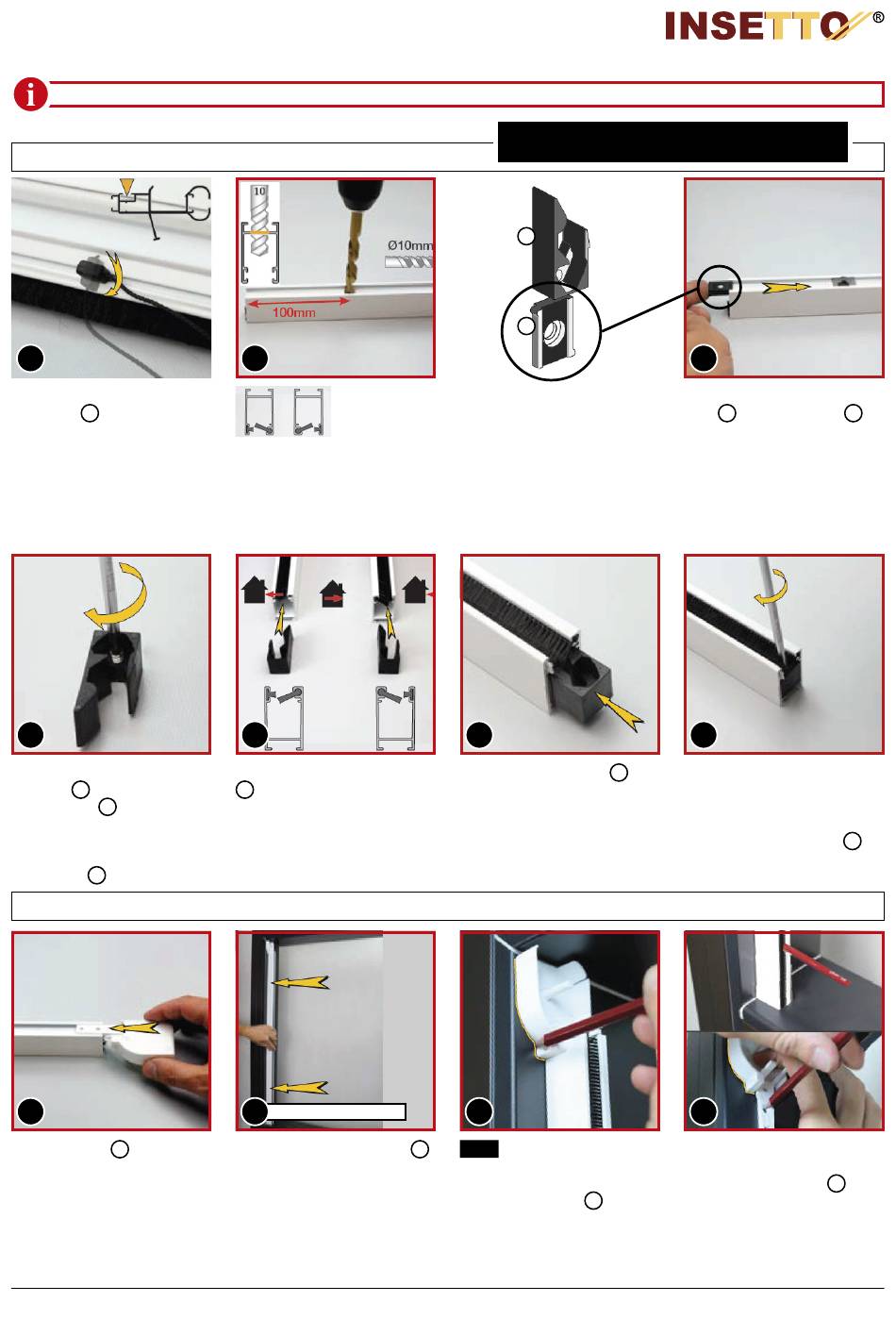 INSETTO®

10

Ø10mm

100mm