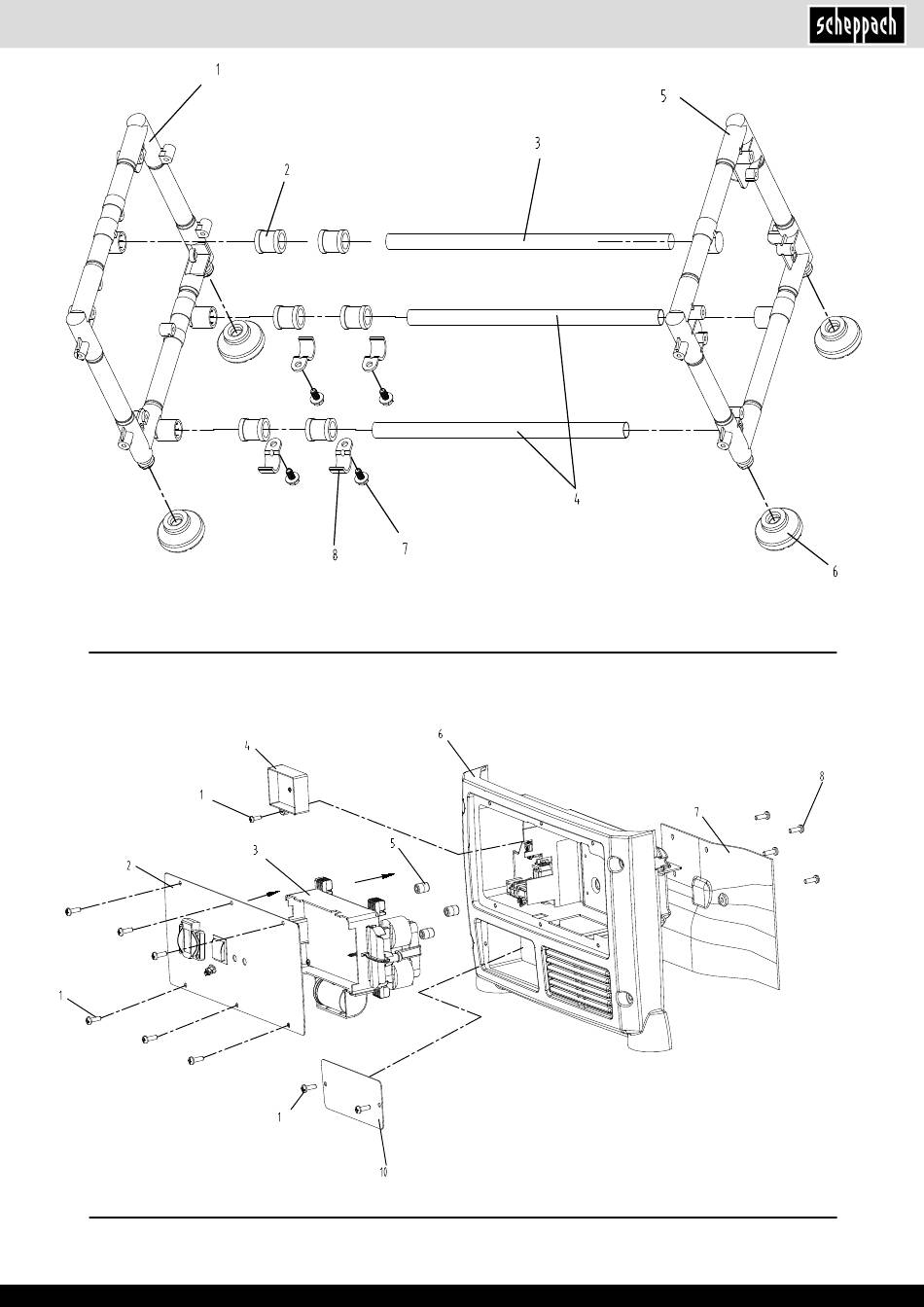 scheppach

1
5
3
2
4
8
7
6

4
6
8
1
7
3
5
2
1
1
10