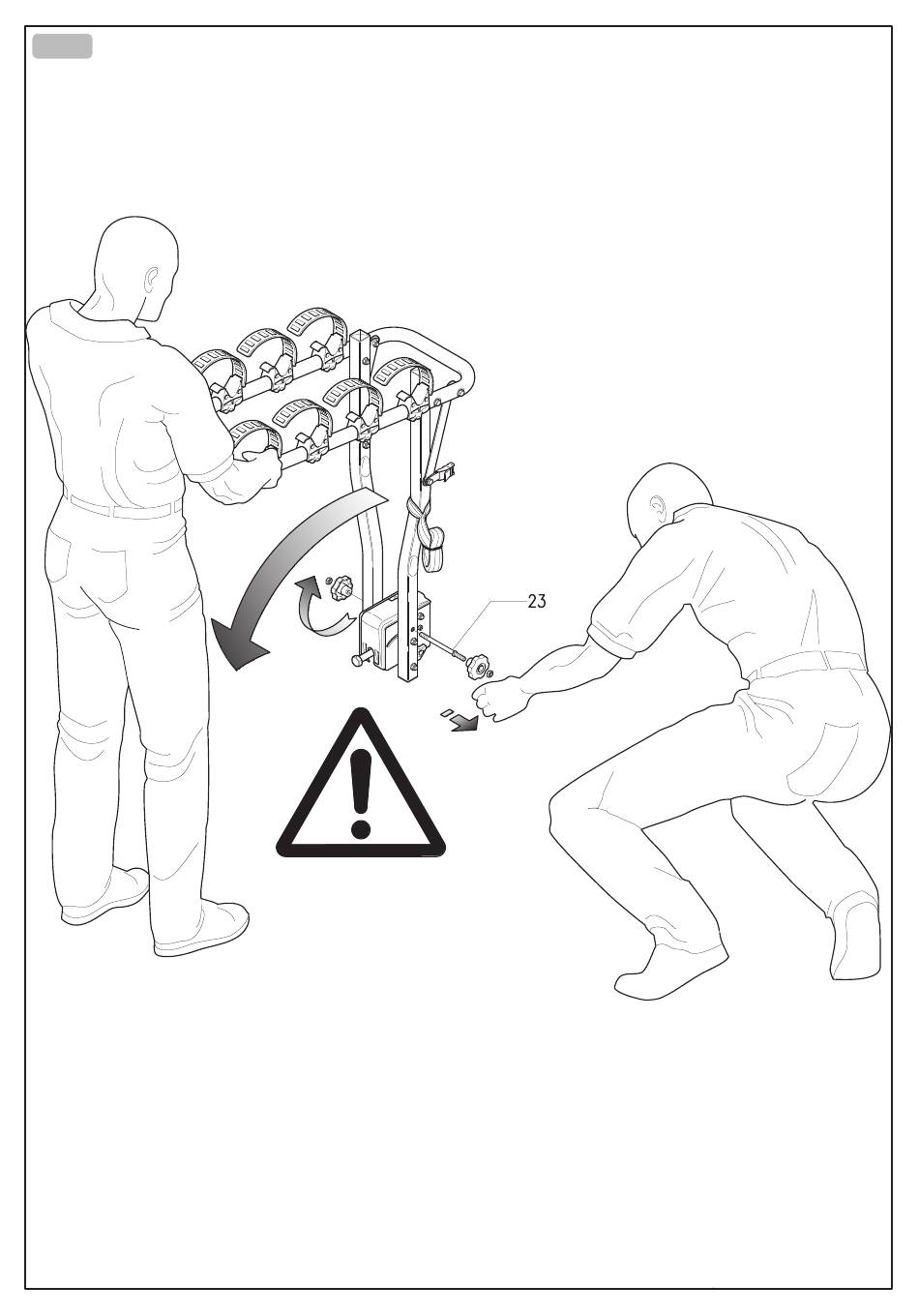 23