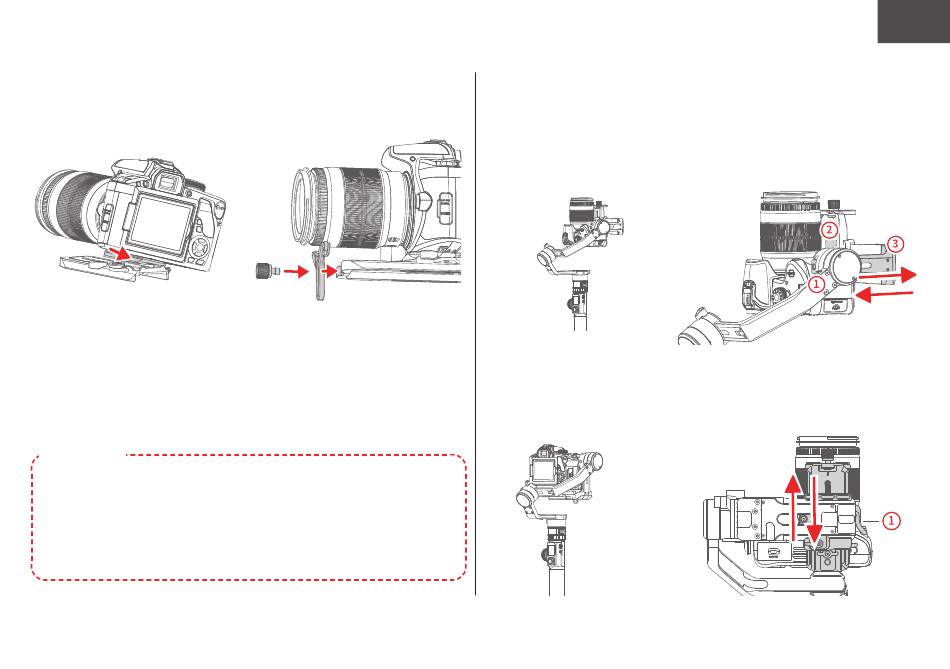 2
3
1
1