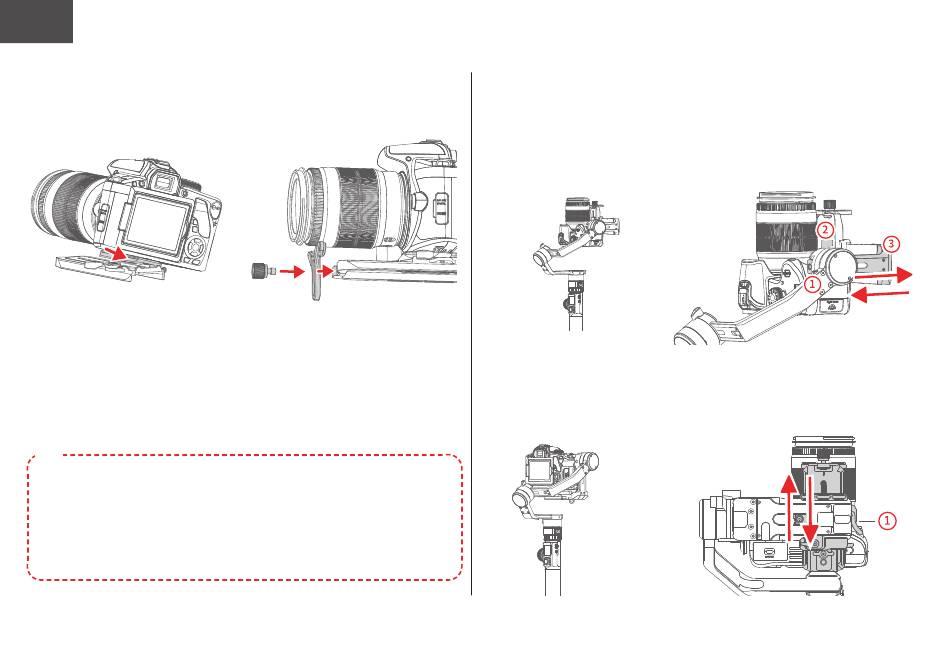 2

3

1

1