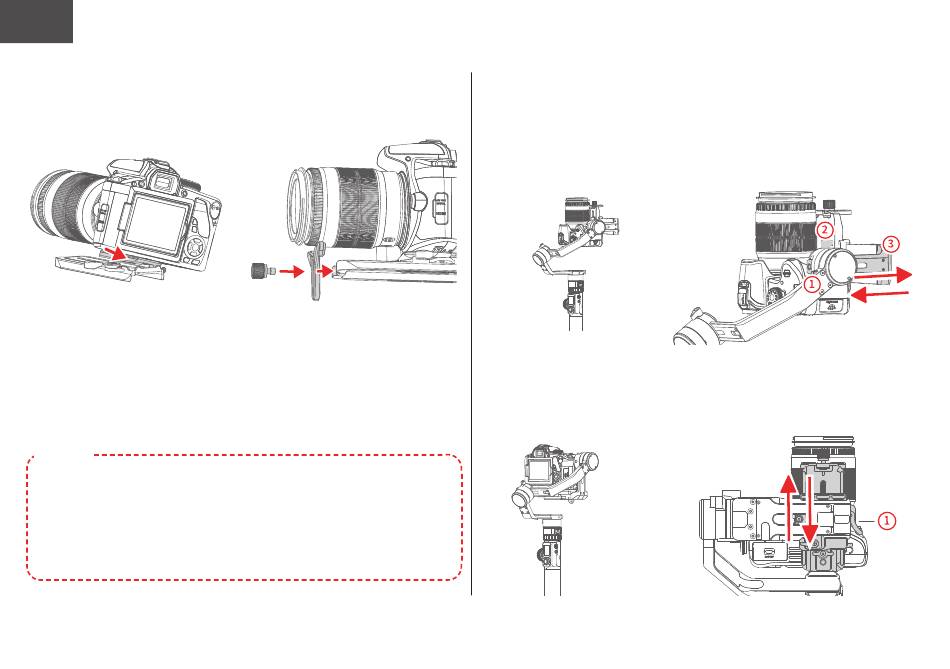 2
3
1
1