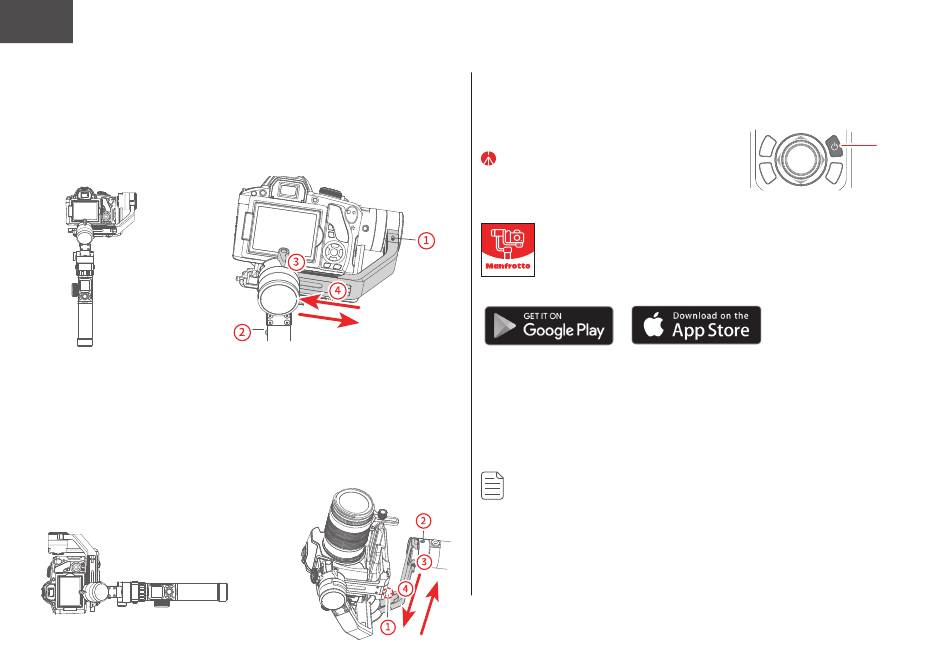 1

3

4

2

2

3

4

1

Manfrotto

GET IT ON
Google Play

Download on the
App Store