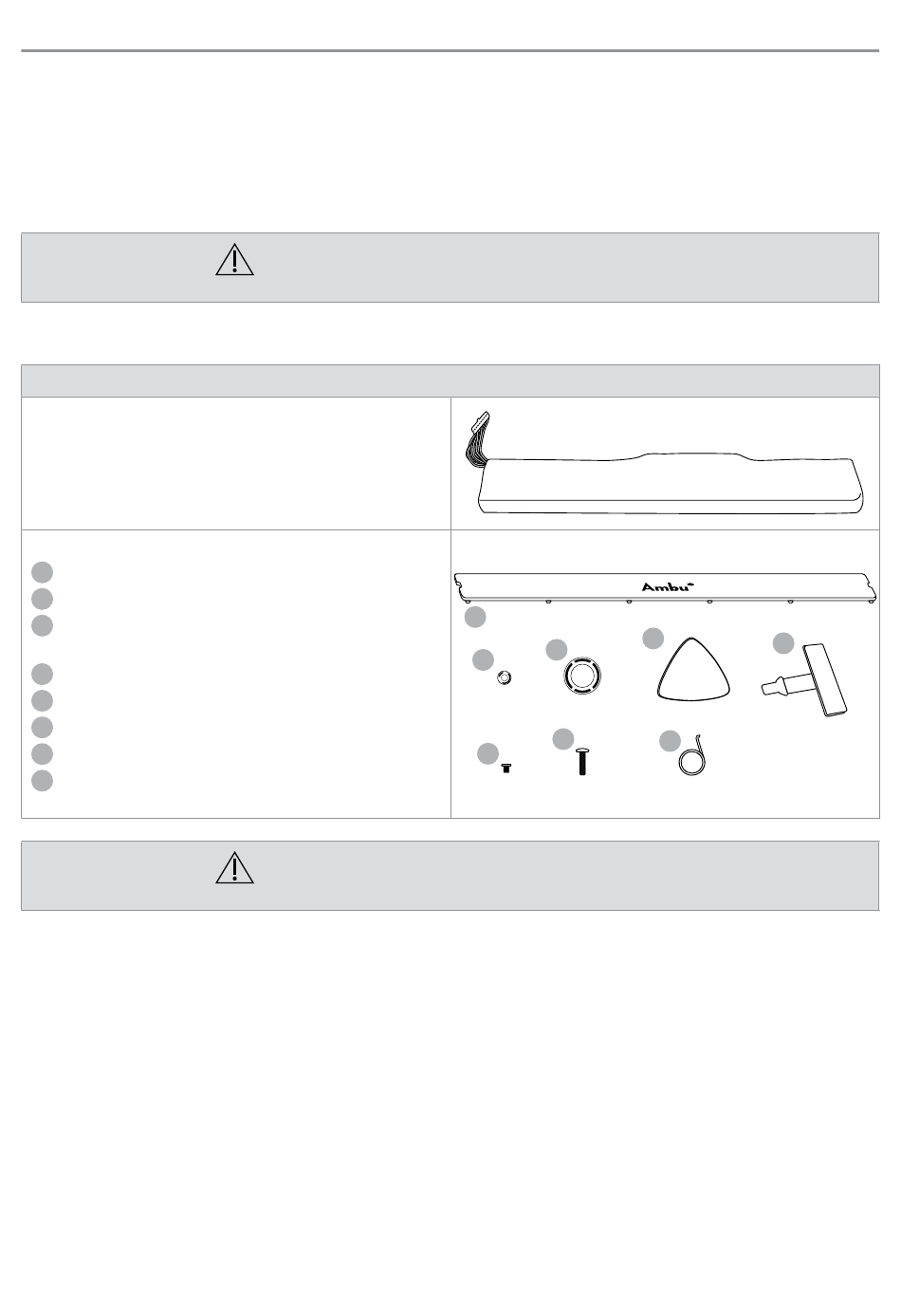 Ambu