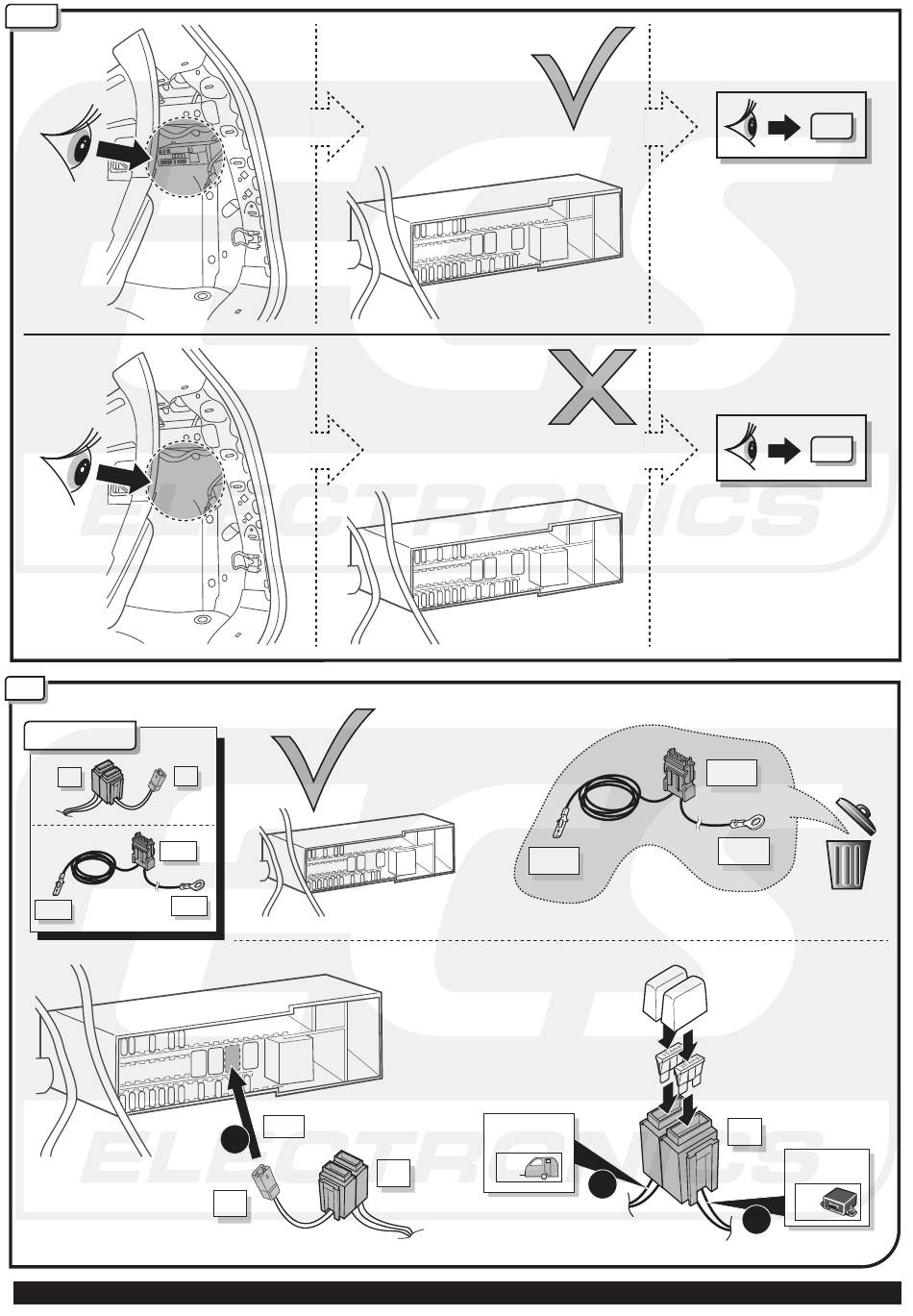 ECS ELECTRONICS

ECS ELECTRONICS