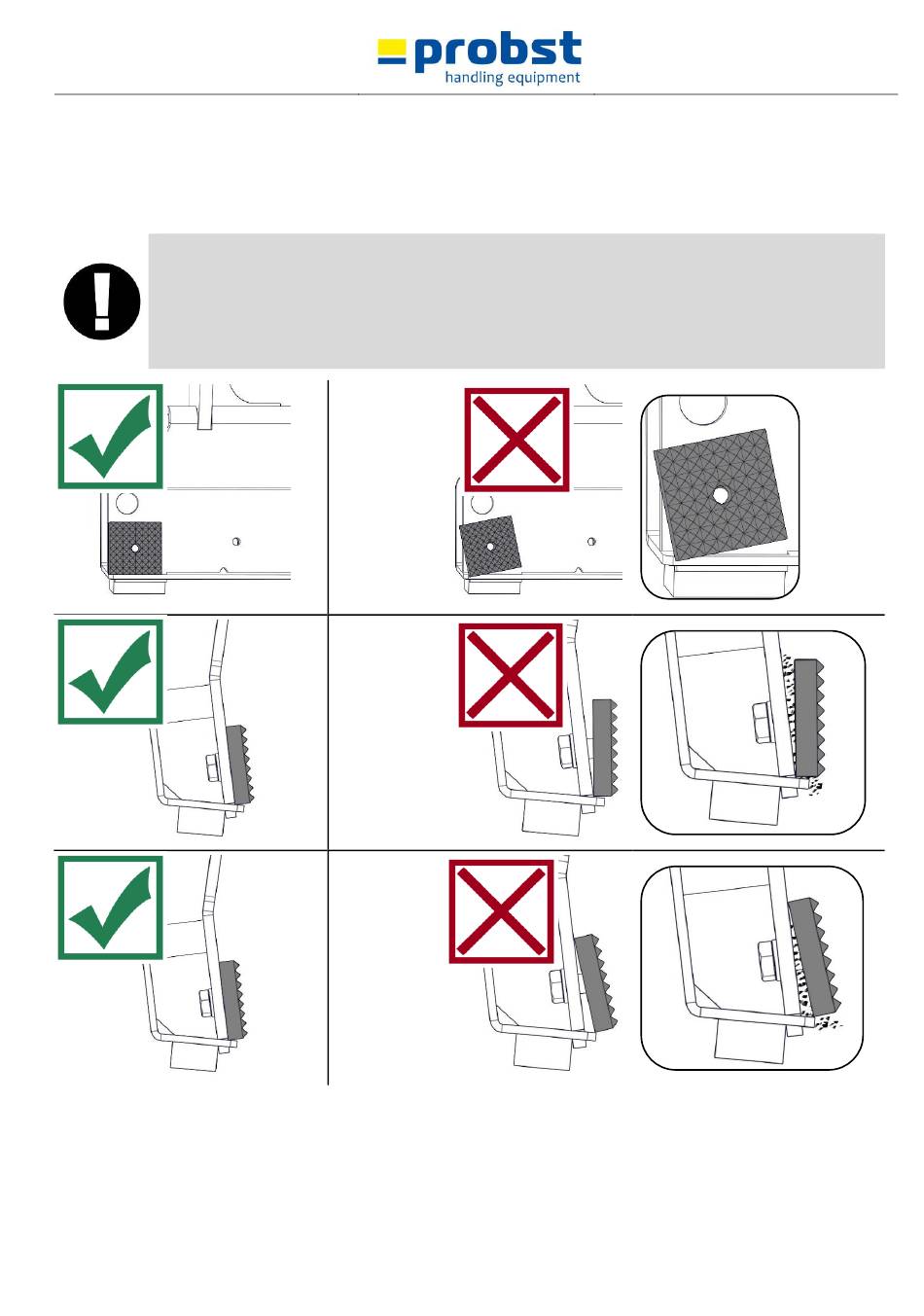 probst
handling equipment